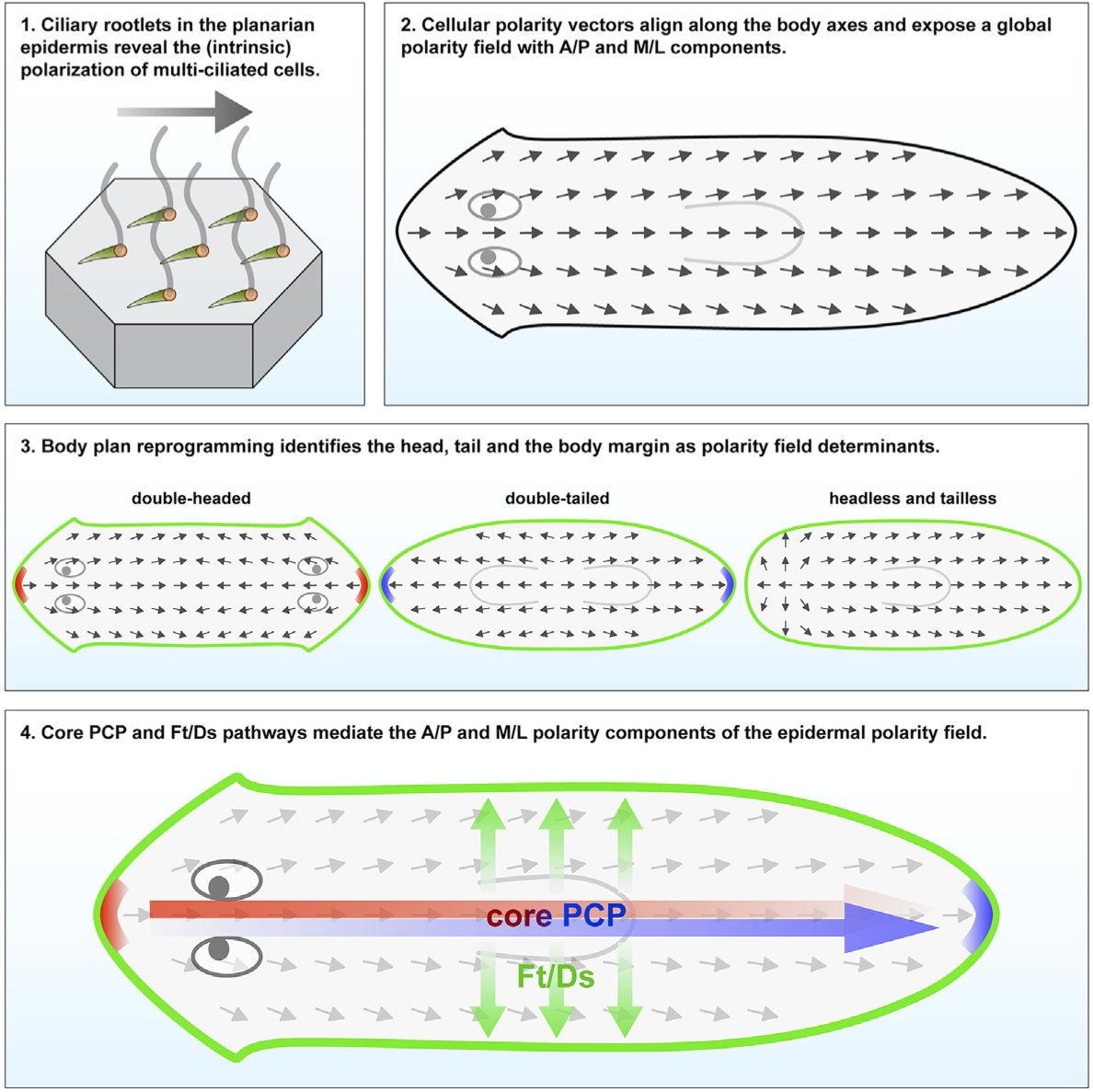 1. Ciliary rootlets in the planarian epidermis reveal the (intrinsic) polarization of multi-ciliated cells.

2. Cellular polarity vectors align along the body axes and expose a global polarity field with A/P and M/L components.

3. Body plan reprogramming identifies the head, tail and the body margin as polarity field determinants.

double-headed

double-tailed

headless and tailless

4. Core PCP and Ft/Ds pathways mediate the A/P and M/L polarity components of the epidermal polarity field.

core PCP

Ft/Ds