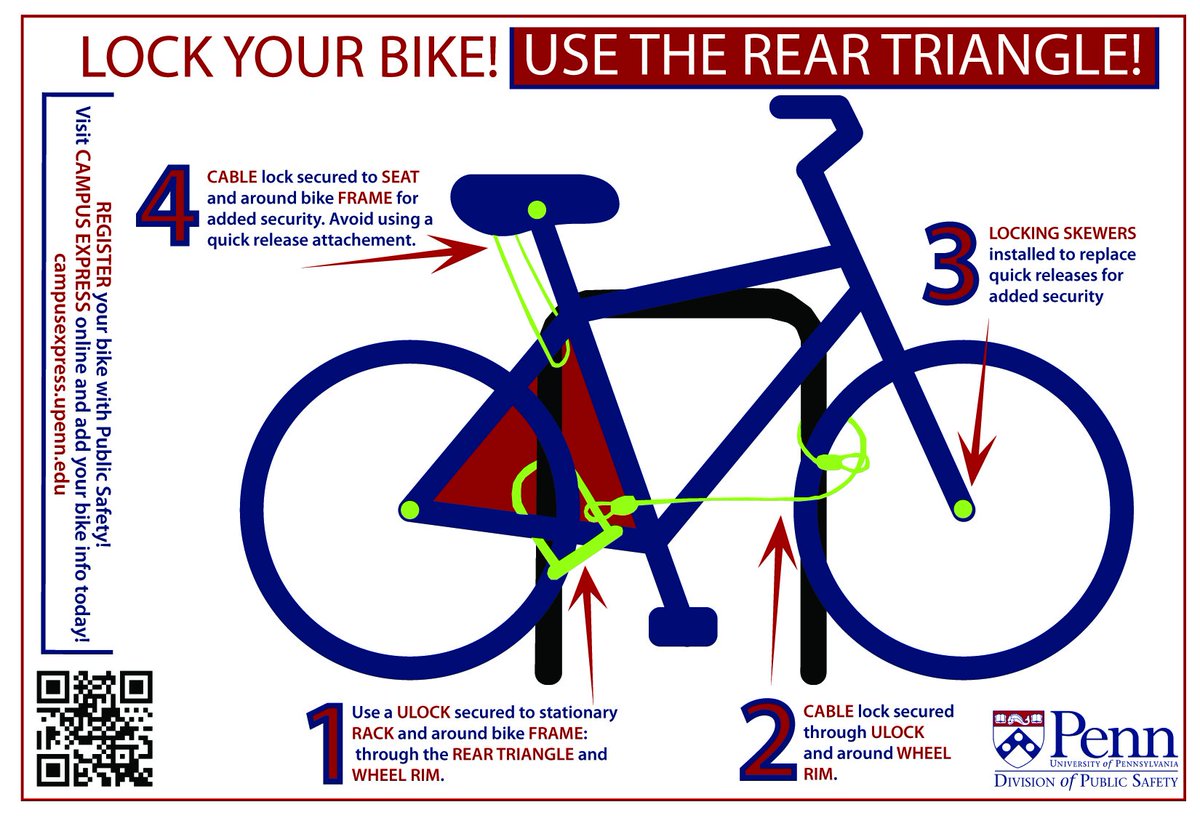 LOCK YOUR BIKE! USE THE REAR TRIANGLE!

REGISTER your bike with Public Safety!
Visit CAMPUS EXPRESS online and add your bike info today!
campusexpress.upenn.edu

4 CABLE lock secured to SEAT and around bike FRAME for added security. Avoid using a quick release attachement.

3 LOCKING SKEWERS installed to replace quick releases for added security

1 Use a ULOCK secured to stationary RACK and around bike FRAME: through the REAR TRIANGLE and WHEEL RIM.

2 CABLE lock secured through ULOCK and around WHEEL RIM.

Penn
UNIVERSITY of PENNSYLVANIA
DIVISION of PUBLIC SAFETY