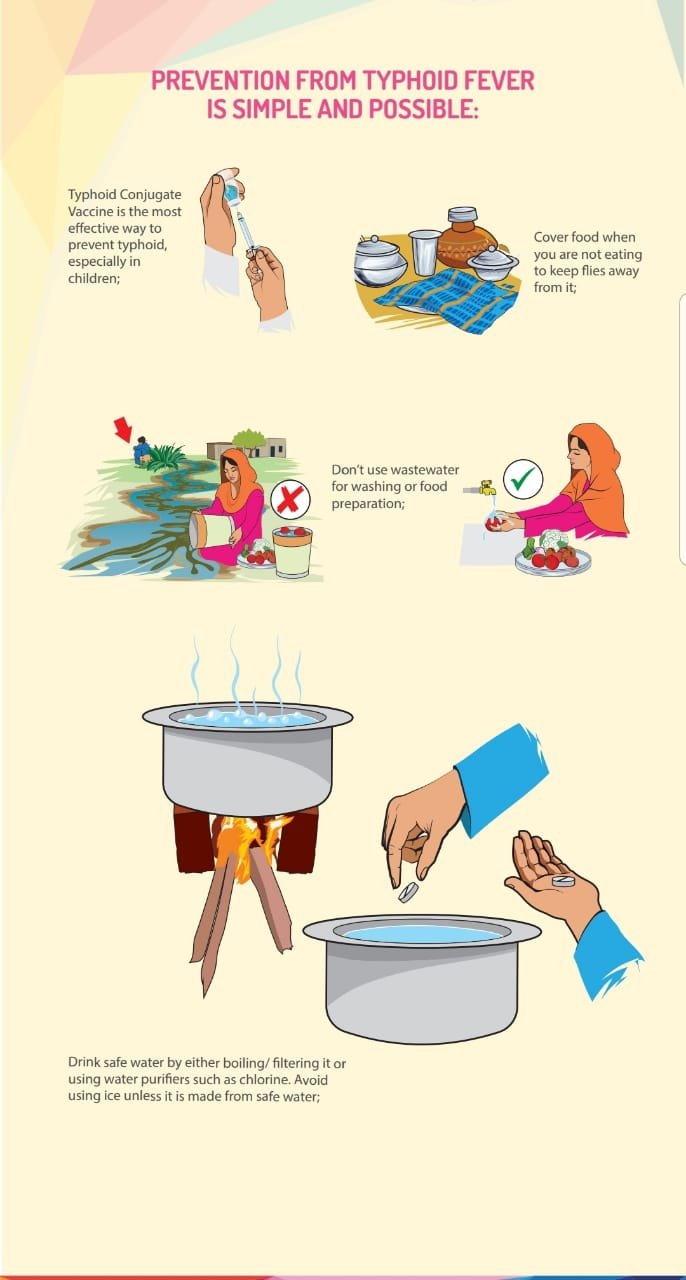 PREVENTION FROM TYPHOID FEVER IS SIMPLE AND POSSIBLE:

Typhoid Conjugate Vaccine is the most effective way to prevent typhoid, especially in children;

Cover food when you are not eating to keep flies away from it;

Don't use wastewater for washing or food preparation;

Drink safe water by either boiling/ filtering it or using water purifiers such as chlorine. Avoid using ice unless it is made from safe water;