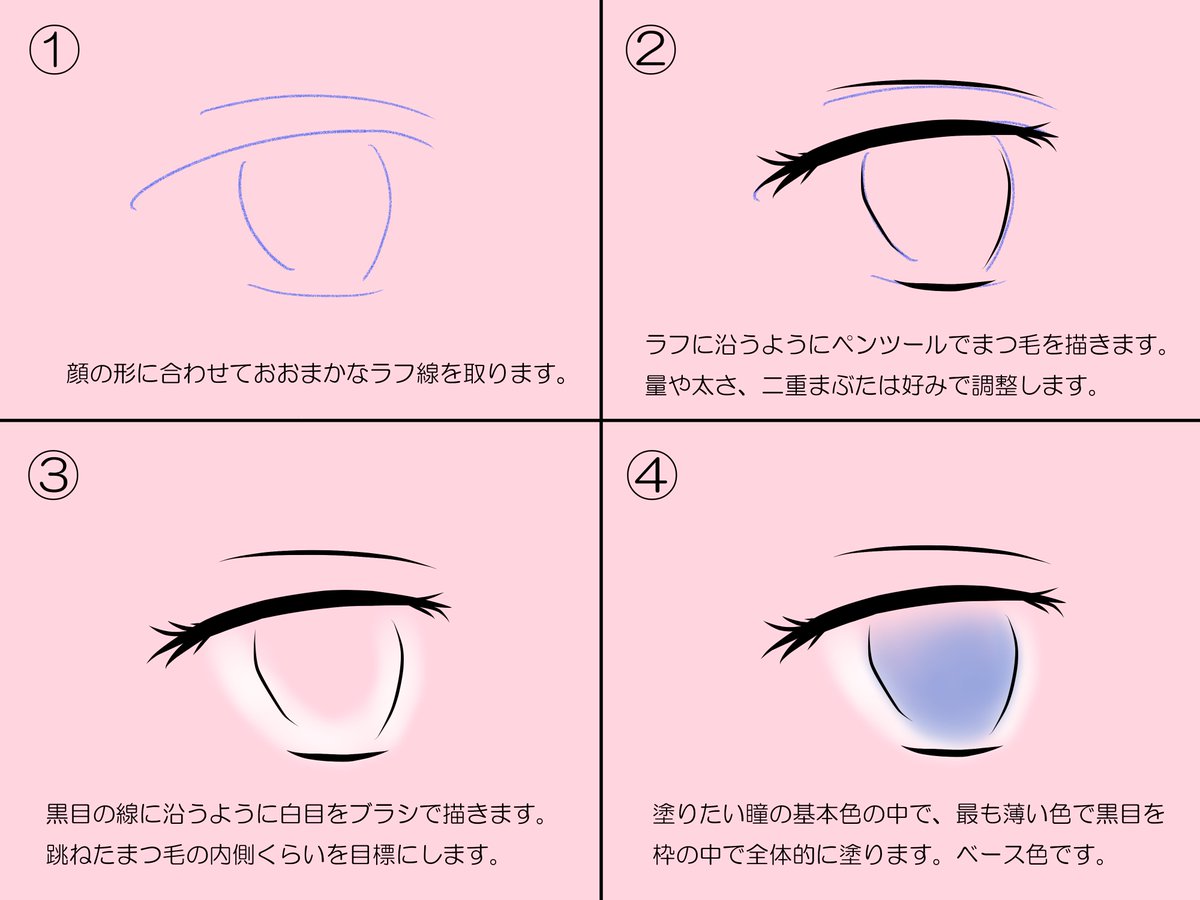 ①

顔の形に合わせておおまかなラフ線を取ります。

②

ラフに沿うようにペンツールでまつ毛を描きます。
量や太さ、二重まぶたは好みで調整します。

③

黒目の線に沿うように白目をブラシで描きます。
跳ねたまつ毛の内側くらいを目標にします。

④

塗りたい瞳の基本色の中で、最も薄い色で黒目を
枠の中で全体的に塗ります。ベース色です。