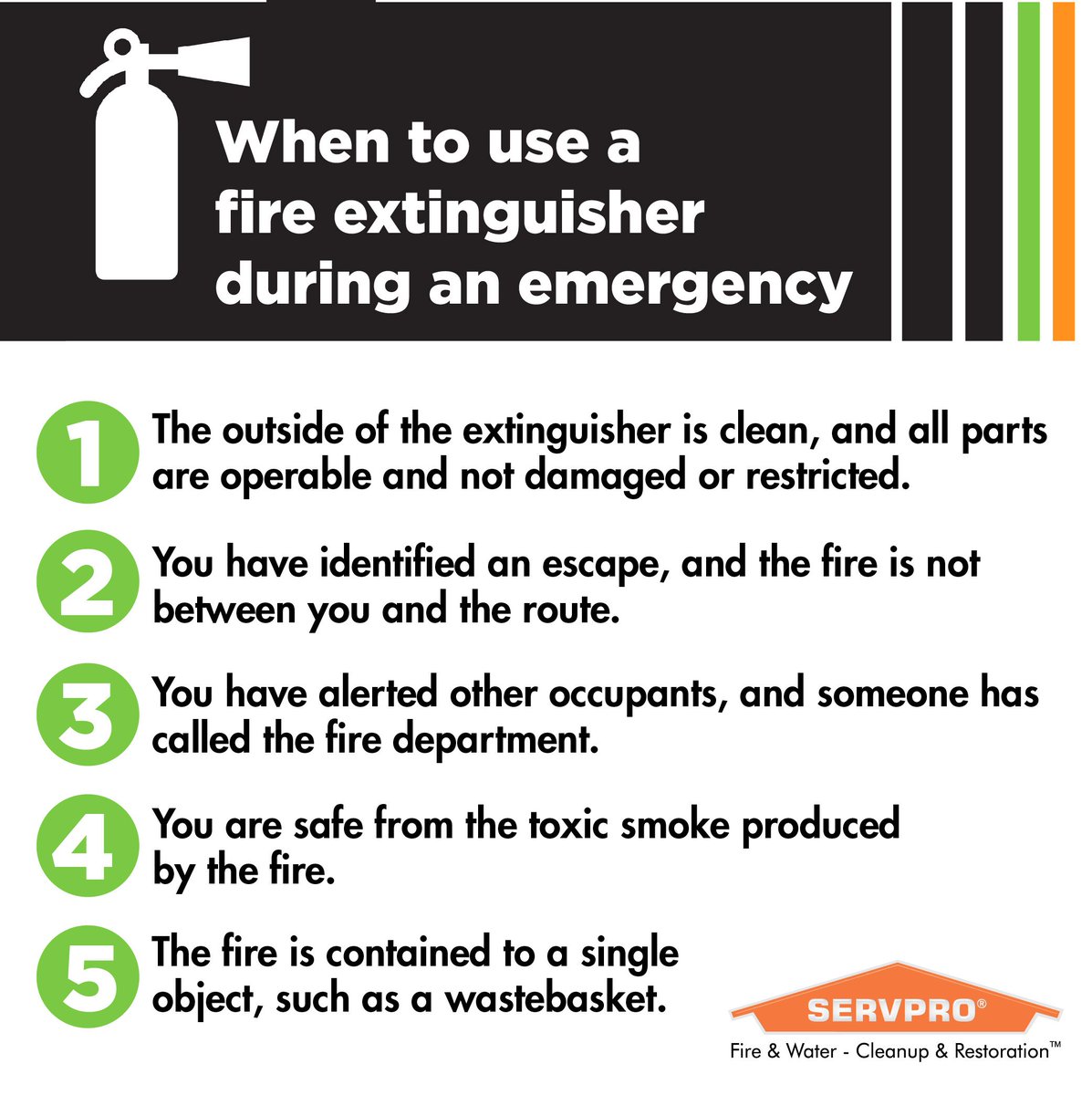 When to use a fire extinguisher during an emergency

1 The outside of the extinguisher is clean, and all parts are operable and not damaged or restricted.

2 You have identified an escape, and the fire is not between you and the route.

3 You have alerted other occupants, and someone has called the fire department.

4 You are safe from the toxic smoke produced by the fire.

5 The fire is contained to a single object, such as a wastebasket.

SERVPRO®
Fire & Water - Cleanup & Restoration™