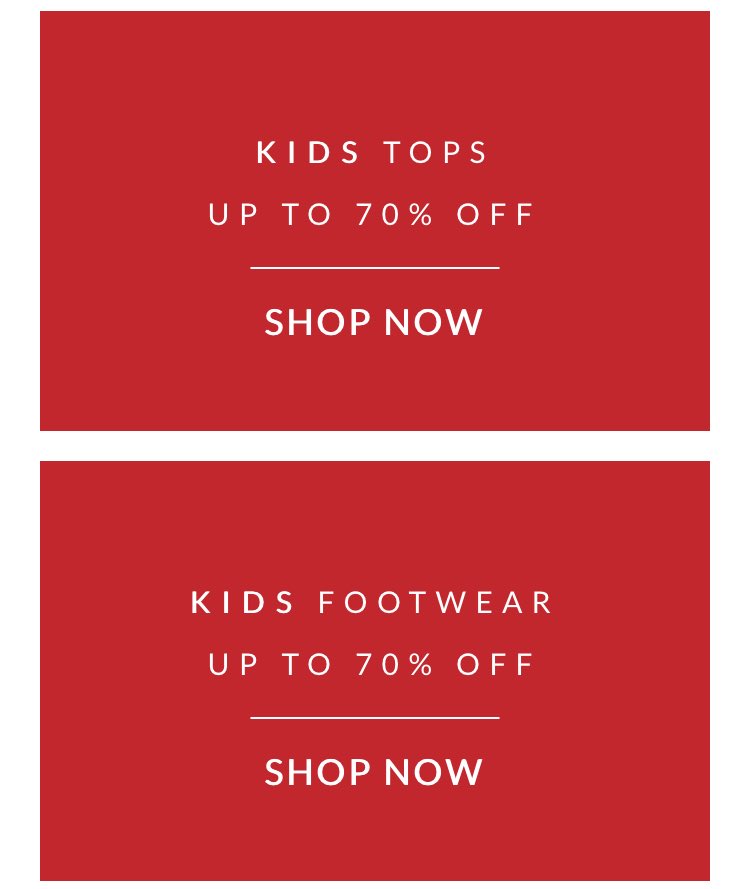 KIDS TOPS

UP TO 70% OFF

SHOP NOW

KIDS FOOTWEAR

UP TO 70% OFF

SHOP NOW