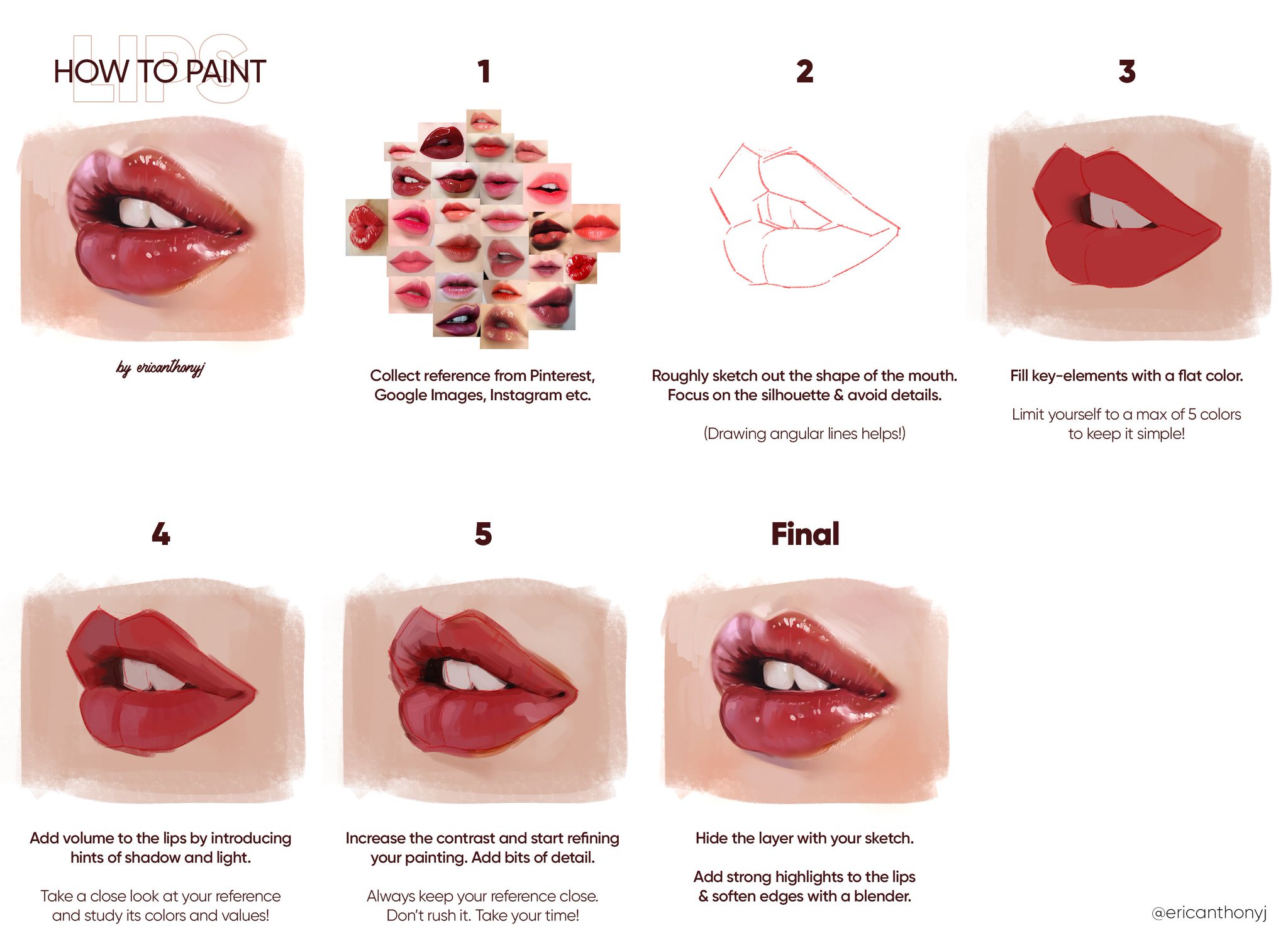 HOW TO PAINT
LIPS

by ericanthonyj

1

Collect reference from Pinterest, Google Images, Instagram etc.

2

Roughly sketch out the shape of the mouth. Focus on the silhouette & avoid details.

(Drawing angular lines helps!)

3

Fill key-elements with a flat color.

Limit yourself to a max of 5 colors to keep it simple!

4

Add volume to the lips by introducing hints of shadow and light.

Take a close look at your reference and study its colors and values!

5

Increase the contrast and start refining your painting. Add bits of detail.

Always keep your reference close. Don't rush it. Take your time!

Final

Hide the layer with your sketch.

Add strong highlights to the lips & soften edges with a blender.

@ericanthonyj