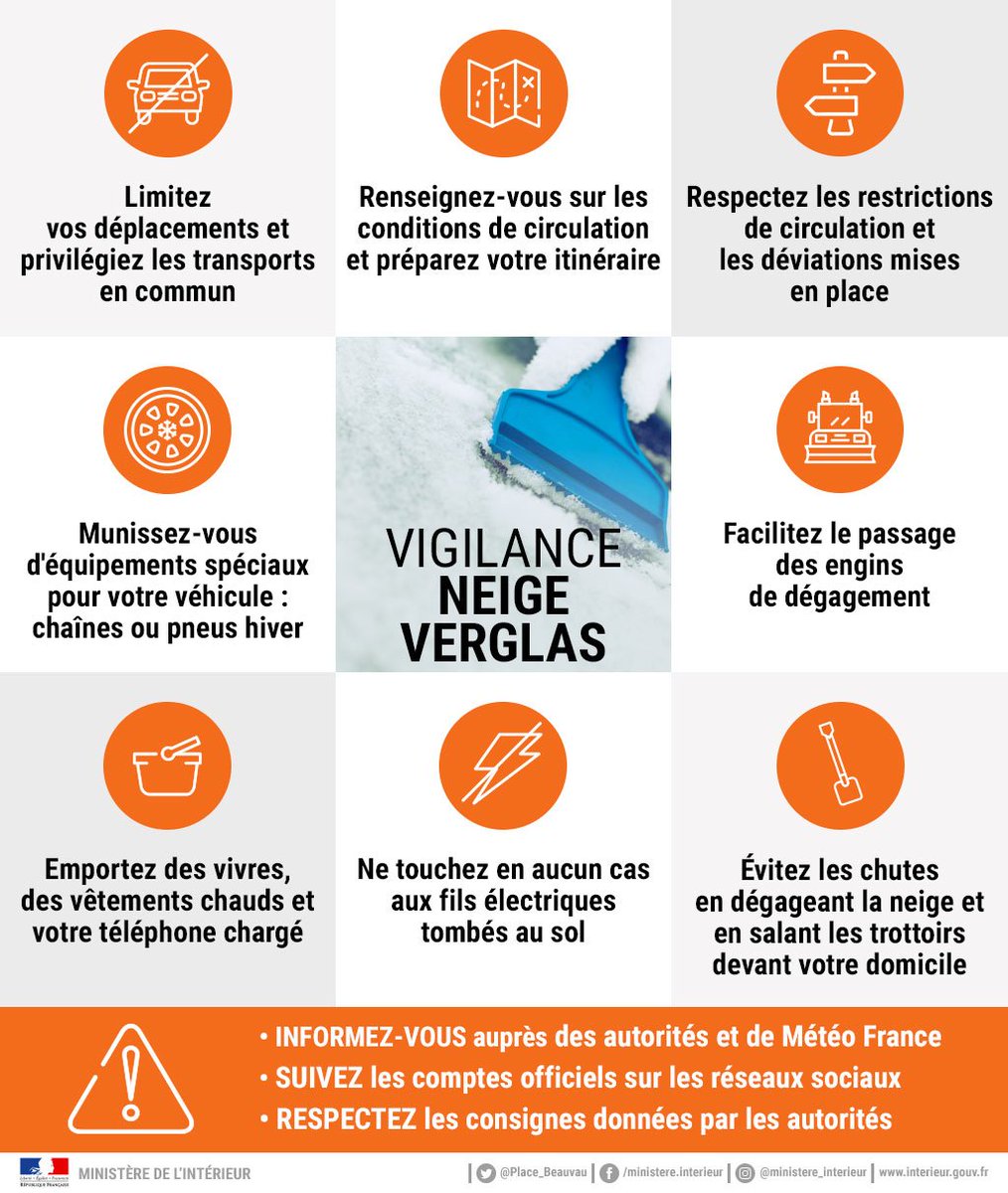 Limitez vos déplacements et privilégiez les transports en commun

Renseignez-vous sur les conditions de circulation et préparez votre itinéraire

Respectez les restrictions de circulation et les déviations mises en place

Munissez-vous d'équipements spéciaux pour votre véhicule : chaînes ou pneus hiver

VIGILANCE
NEIGE
VERGLAS

Facilitez le passage des engins de dégagement

Emportez des vivres, des vêtements chauds et votre téléphone chargé

Ne touchez en aucun cas aux fils électriques tombés au sol

Évitez les chutes en dégageant la neige et en salant les trottoirs devant votre domicile

• INFORMEZ-VOUS auprès des autorités et de Météo France
• SUIVEZ les comptes officiels sur les réseaux sociaux
• RESPECTEZ les consignes données par les autorités

Liberté • Égalité • Fraternité
RÉPUBLIQUE FRANÇAISE
MINISTÈRE DE L'INTÉRIEUR

@Place_Beauvau | /ministere.interieur | @ministere_interieur | www.interieur.gouv.fr