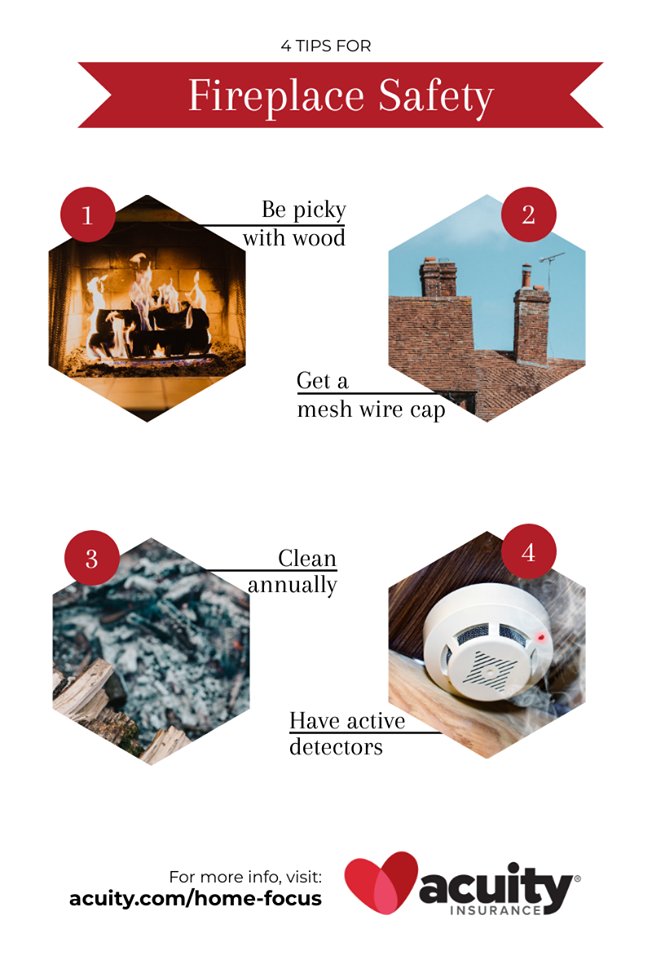 4 TIPS FOR

Fireplace Safety

1

Be picky with wood

2

Get a mesh wire cap

3

Clean annually

4

Have active detectors

For more info, visit:
acuity.com/home-focus

acuity®
INSURANCE