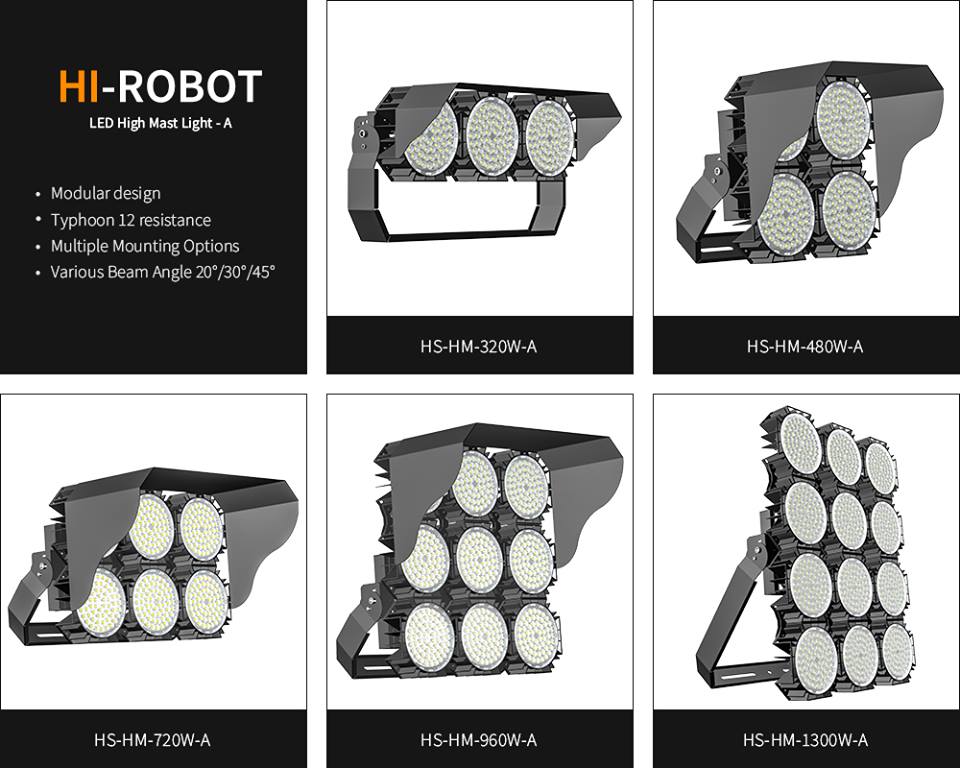 HI-ROBOT
LED High Mast Light - A

• Modular design
• Typhoon 12 resistance
• Multiple Mounting Options
• Various Beam Angle 20°/30°/45°

HS-HM-320W-A

HS-HM-480W-A

HS-HM-720W-A

HS-HM-960W-A

HS-HM-1300W-A