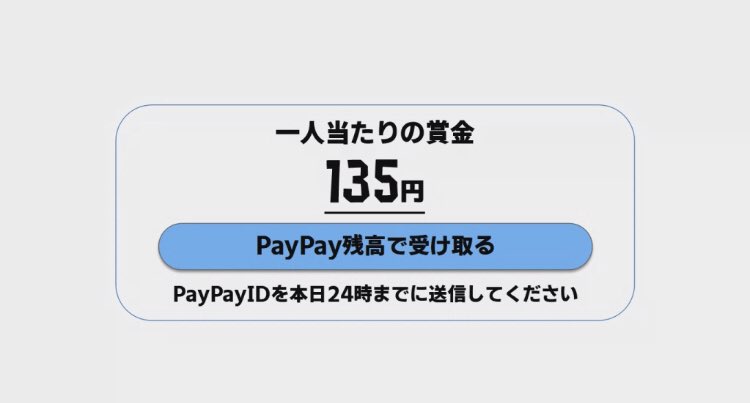 一人当たりの賞金

135円

PayPay残高で受け取る

PayPayIDを本日24時までに送信してください