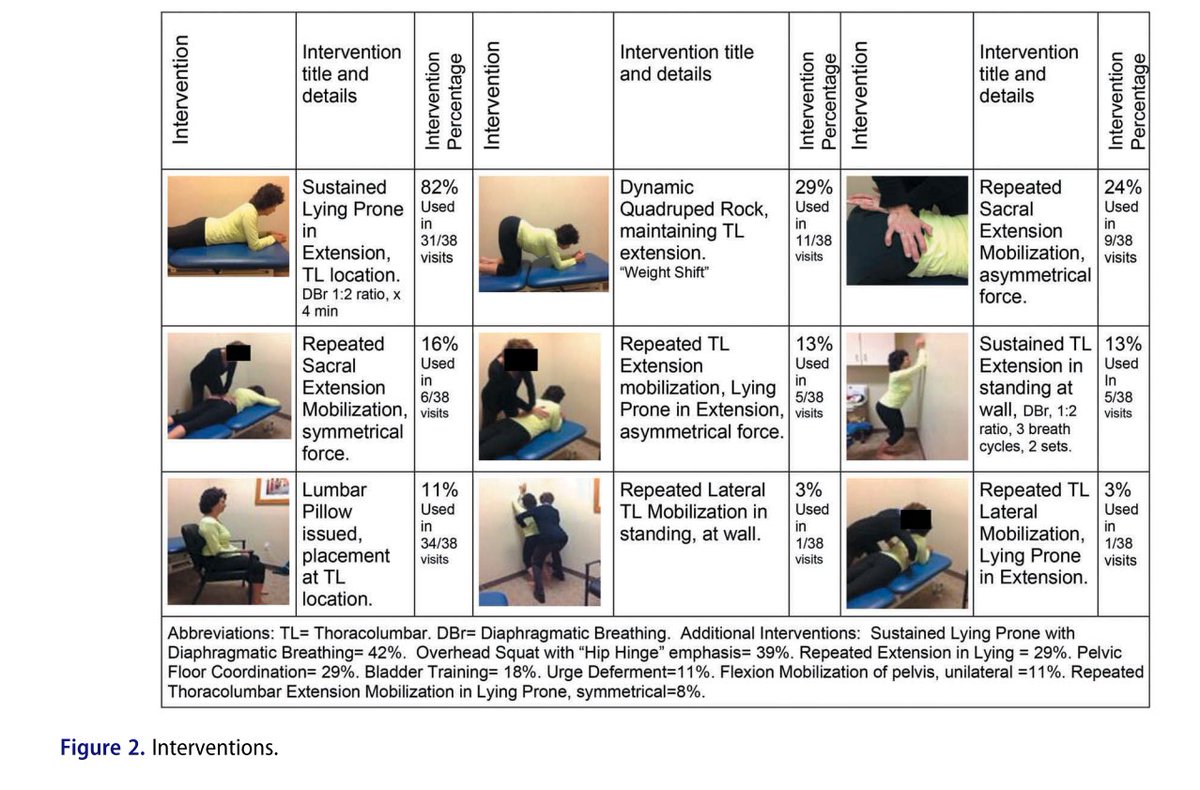 | Intervention | Intervention title and details | Intervention Percentage | Intervention | Intervention title and details | Intervention Percentage | Intervention | Intervention title and details | Intervention Percentage |
|---|---|---|---|---|---|---|---|---|
| | Sustained Lying Prone in Extension, TL location. DBr 1:2 ratio, x 4 min | 82% Used in 31/38 visits | | Dynamic Quadruped Rock, maintaining TL extension. "Weight Shift" | 29% Used in 11/38 visits | | Repeated Sacral Extension Mobilization, asymmetrical force. | 24% Used in 9/38 visits |
| | Repeated Sacral Extension Mobilization, symmetrical force. | 16% Used in 6/38 visits | | Repeated TL Extension mobilization, Lying Prone in Extension, asymmetrical force. | 13% Used in 5/38 visits | | Sustained TL Extension in standing at wall, DBr, 1:2 ratio, 3 breath cycles, 2 sets. | 13% Used In 5/38 visits |
| | Lumbar Pillow issued, placement at TL location. | 11% Used in 34/38 visits | | Repeated Lateral TL Mobilization in standing, at wall. | 3% Used in 1/38 visits | | Repeated TL Lateral Mobilization, Lying Prone in Extension. | 3% Used in 1/38 visits |

Abbreviations: TL= Thoracolumbar. DBr= Diaphragmatic Breathing. Additional Interventions: Sustained Lying Prone with Diaphragmatic Breathing= 42%. Overhead Squat with "Hip Hinge" emphasis= 39%. Repeated Extension in Lying = 29%. Pelvic Floor Coordination= 29%. Bladder Training= 18%. Urge Deferment=11%. Flexion Mobilization of pelvis, unilateral =11%. Repeated Thoracolumbar Extension Mobilization in Lying Prone, symmetrical=8%.

Figure 2. Interventions.