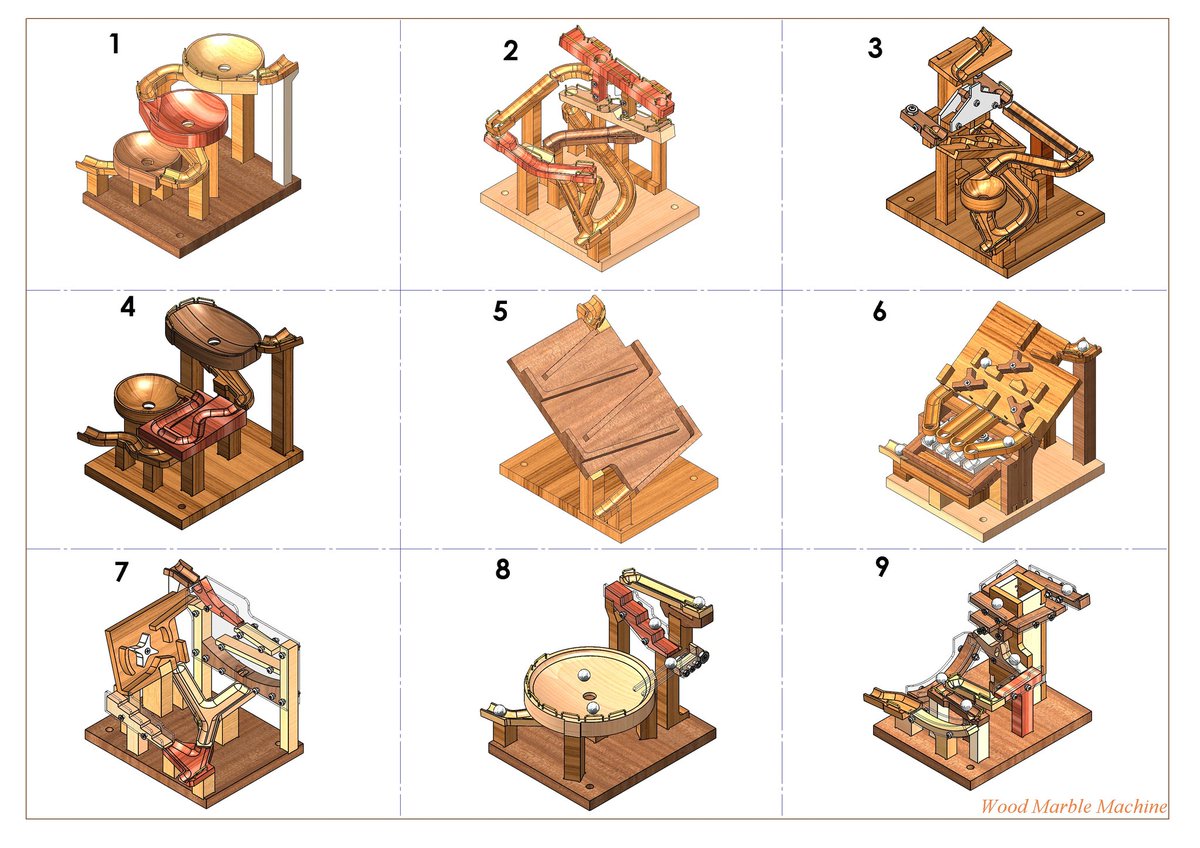 1
2
3
4
5
6
7
8
9

Wood Marble Machine