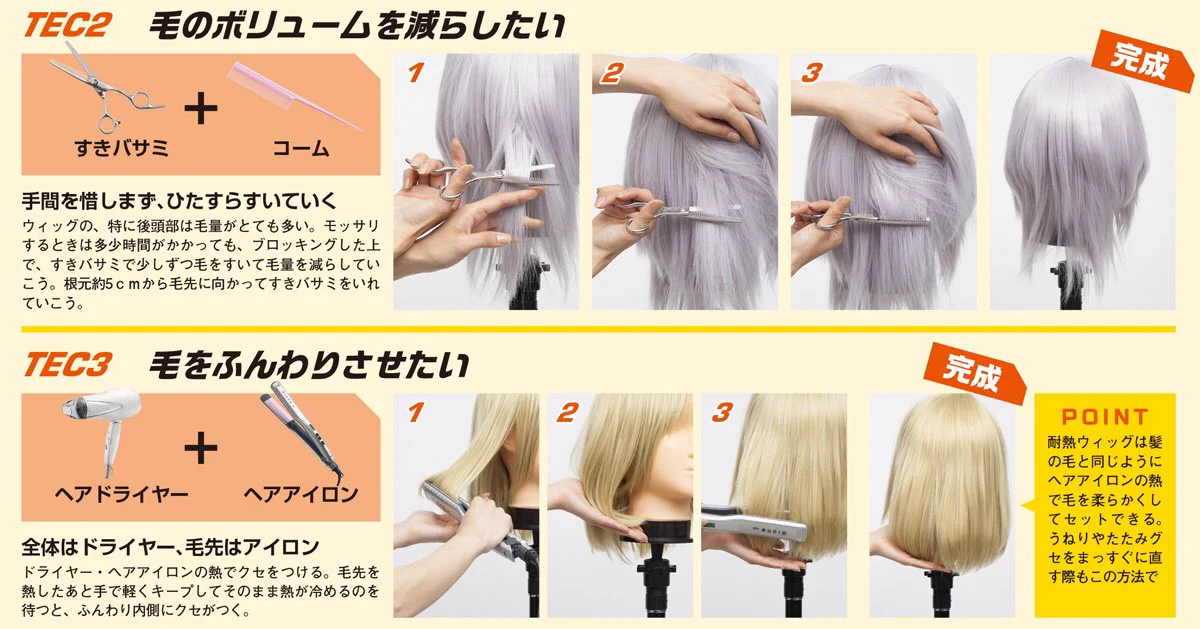 TEC2 毛のボリュームを減らしたい

すきバサミ ＋ コーム

手間を惜しまず、ひたすらすいていく

ウィッグの、特に後頭部は毛量がとても多い。モッサリするときは多少時間がかかっても、ブロッキングした上で、すきバサミで少しずつ毛をすいて毛量を減らしていこう。根元約5ｃｍから毛先に向かってすきバサミをいれていこう。

1 2 3 完成

TEC3 毛をふんわりさせたい

ヘアドライヤー ＋ ヘアアイロン

全体はドライヤー、毛先はアイロン

ドライヤー・ヘアアイロンの熱でクセをつける。毛先を熱したあと手で軽くキープしてそのまま熱が冷めるのを待つと、ふんわり内側にクセがつく。

1 2 3 完成

POINT

耐熱ウィッグは髪の毛と同じようにヘアアイロンの熱で毛を柔らかくしてセットできる。うねりやたたみグセをまっすぐに直す際もこの方法で