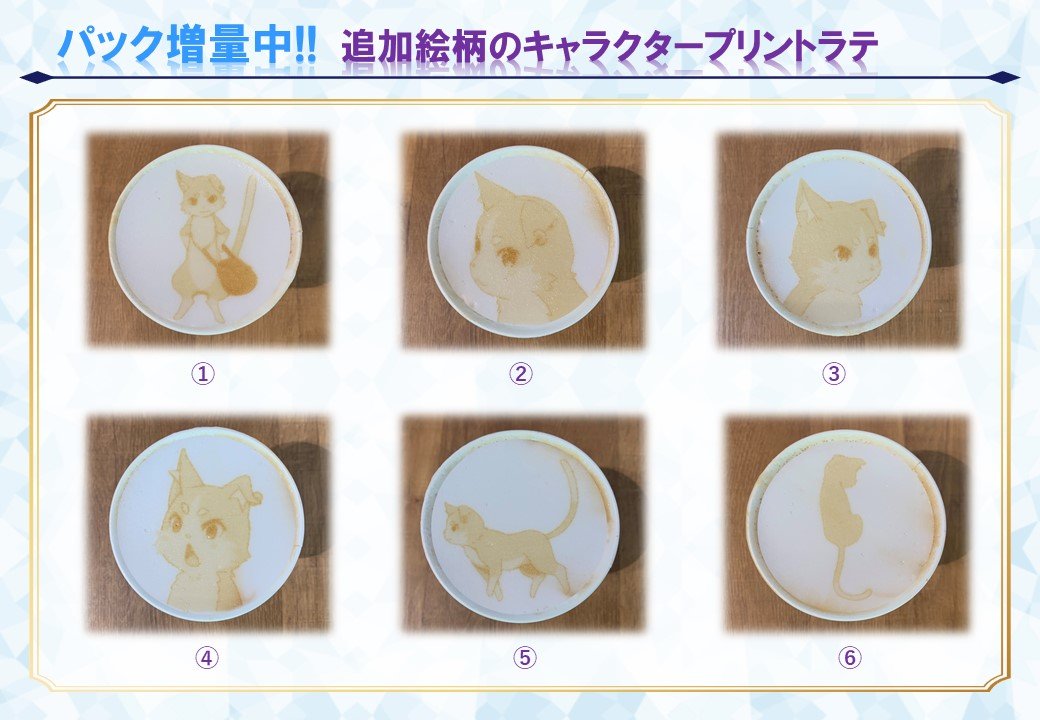 パック増量中!! 追加絵柄のキャラクタープリントラテ

①

②

③

④

⑤

⑥