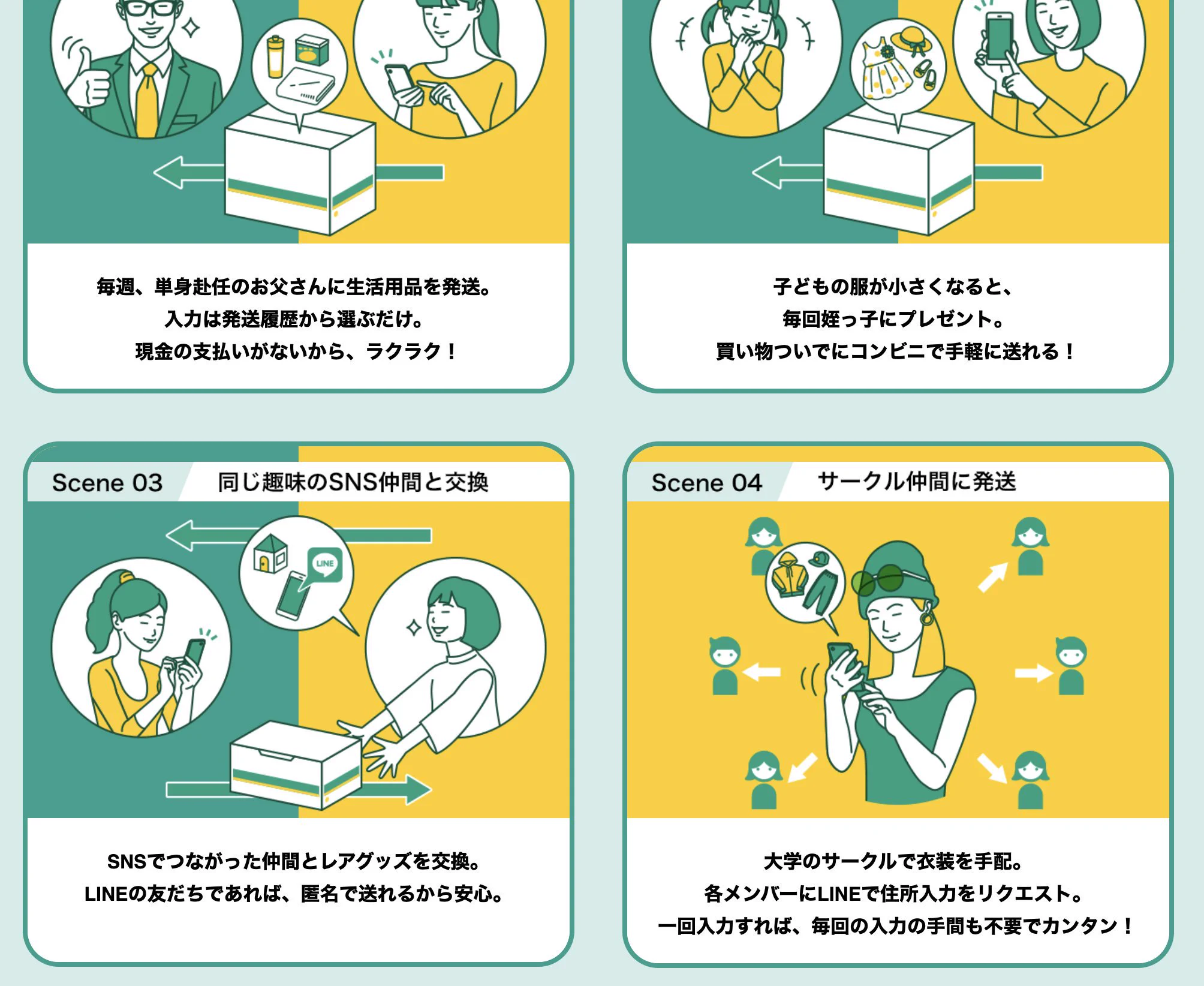 毎週、単身赴任のお父さんに生活用品を発送。
入力は発送履歴から選ぶだけ。
現金の支払いがないから、ラクラク！

子どもの服が小さくなると、
毎回姪っ子にプレゼント。
買い物ついでにコンビニで手軽に送れる！

Scene 03 同じ趣味のSNS仲間と交換

LINE

SNSでつながった仲間とレアグッズを交換。
LINEの友だちであれば、匿名で送れるから安心。

Scene 04 サークル仲間に発送

大学のサークルで衣装を手配。
各メンバーにLINEで住所入力をリクエスト。
一回入力すれば、毎回の入力の手間も不要でカンタン！