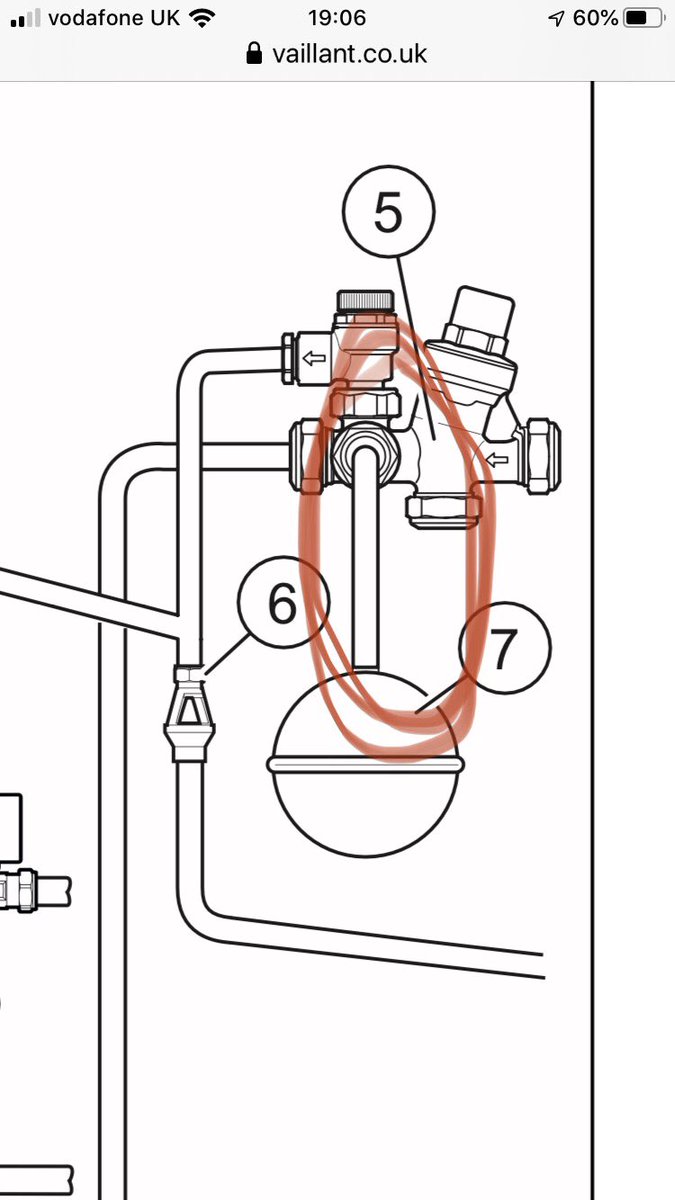 vodafone UK 19:06 60%
vaillant.co.uk

5

6

7