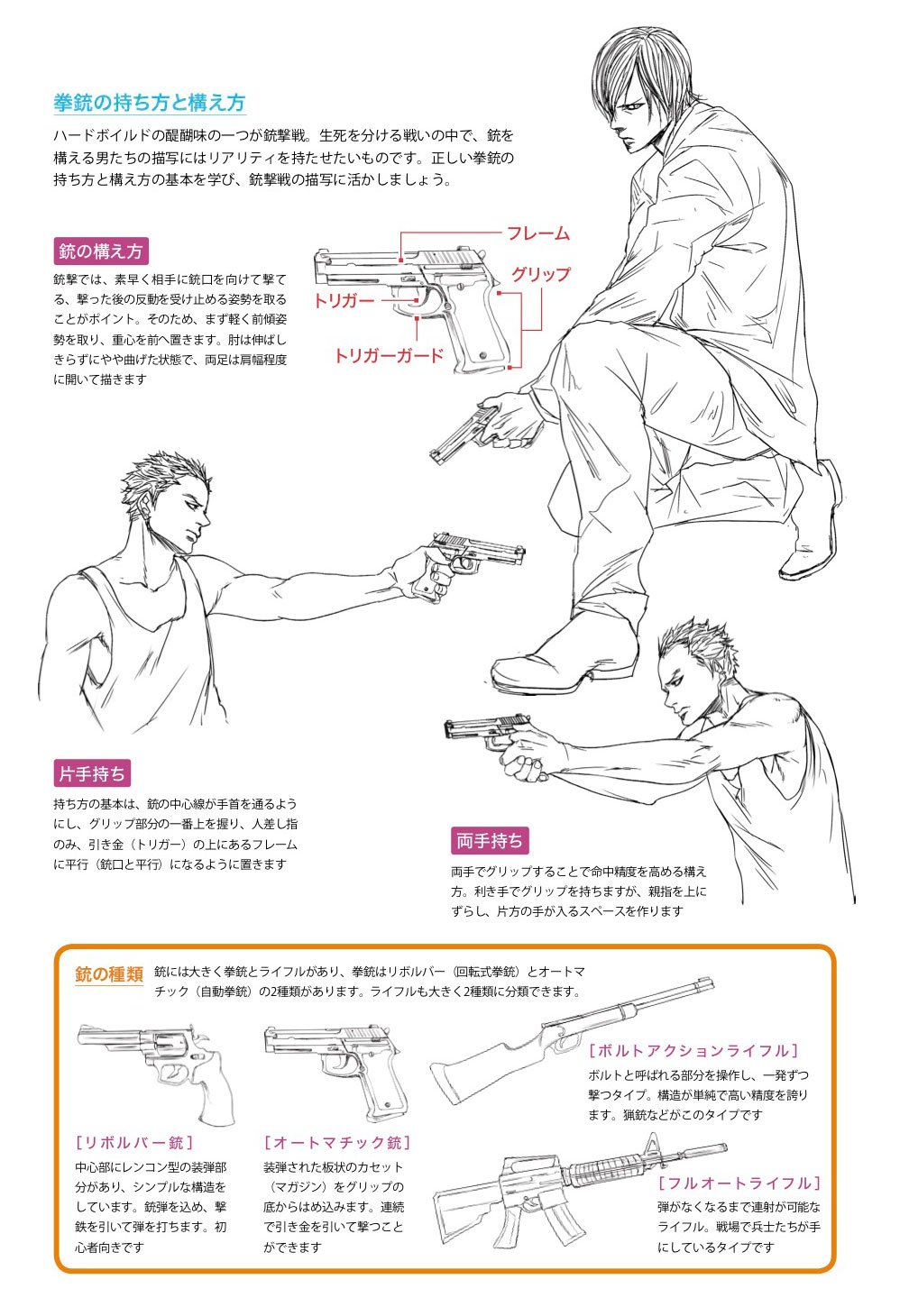 拳銃の持ち方と構え方

ハードボイルドの醍醐味の一つが銃撃戦。生死を分ける戦いの中で、銃を構える男たちの描写にはリアリティを持たせたいものです。正しい拳銃の持ち方と構え方の基本を学び、銃撃戦の描写に活かしましょう。

銃の構え方

銃撃では、素早く相手に銃口を向けて撃てる、撃った後の反動を受け止める姿勢を取ることがポイント。そのため、まず軽く前傾姿勢を取り、重心を前へ置きます。肘は伸ばしきらずにやや曲げた状態で、両足は肩幅程度に開いて描きます

フレーム

グリップ

トリガー

トリガーガード

片手持ち

持ち方の基本は、銃の中心線が手首を通るようにし、グリップ部分の一番上を握り、人差し指のみ、引き金（トリガー）の上にあるフレームに平行（銃口と平行）になるように置きます

両手持ち

両手でグリップすることで命中精度を高める構え方。利き手でグリップを持ちますが、親指を上にずらし、片方の手が入るスペースを作ります

銃の種類

銃には大きく拳銃とライフルがあり、拳銃はリボルバー（回転式拳銃）とオートマチック（自動拳銃）の2種類があります。ライフルも大きく2種類に分類できます。

［リボルバー銃］

中心部にレンコン型の装弾部分があり、シンプルな構造をしています。銃弾を込め、撃鉄を引いて弾を打ちます。初心者向きです

［オートマチック銃］

装弾された板状のカセット（マガジン）をグリップの底からはめ込みます。連続で引き金を引いて撃つことができます

［ボルトアクションライフル］

ボルトと呼ばれる部分を操作し、一発ずつ撃つタイプ。構造が単純で高い精度を誇ります。猟銃などがこのタイプです

［フルオートライフル］

弾がなくなるまで連射が可能なライフル。戦場で兵士たちが手にしているタイプです