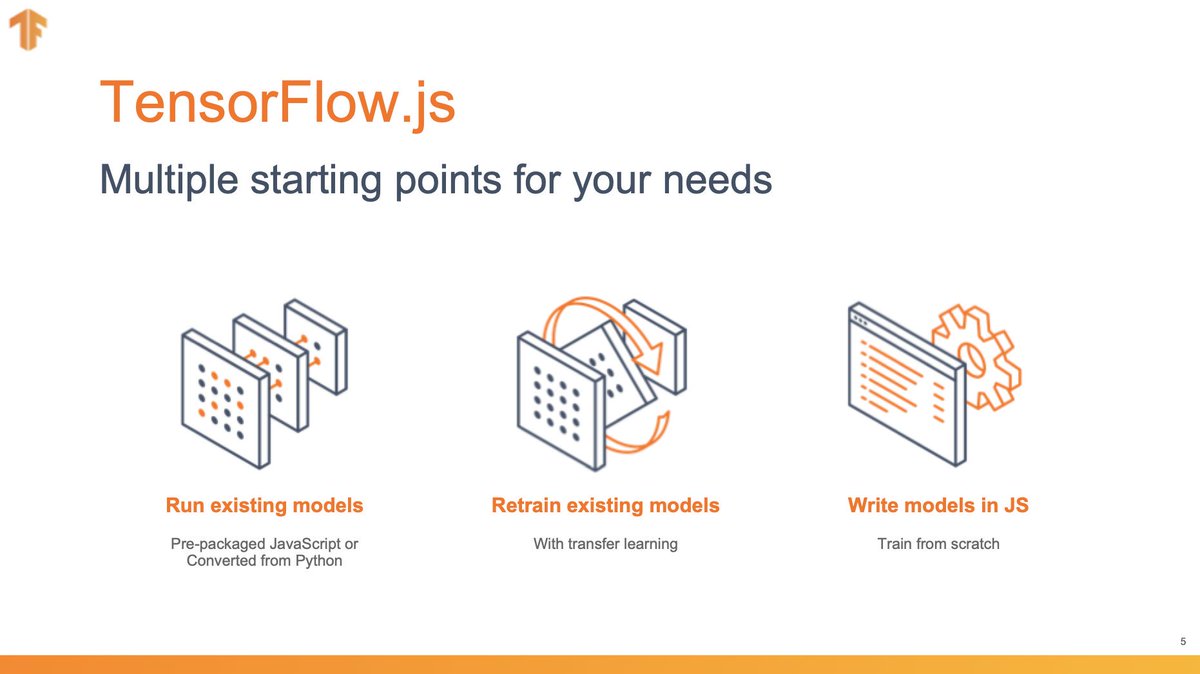 TensorFlow.js

Multiple starting points for your needs

Run existing models

Pre-packaged JavaScript or Converted from Python

Retrain existing models

With transfer learning

Write models in JS

Train from scratch

5