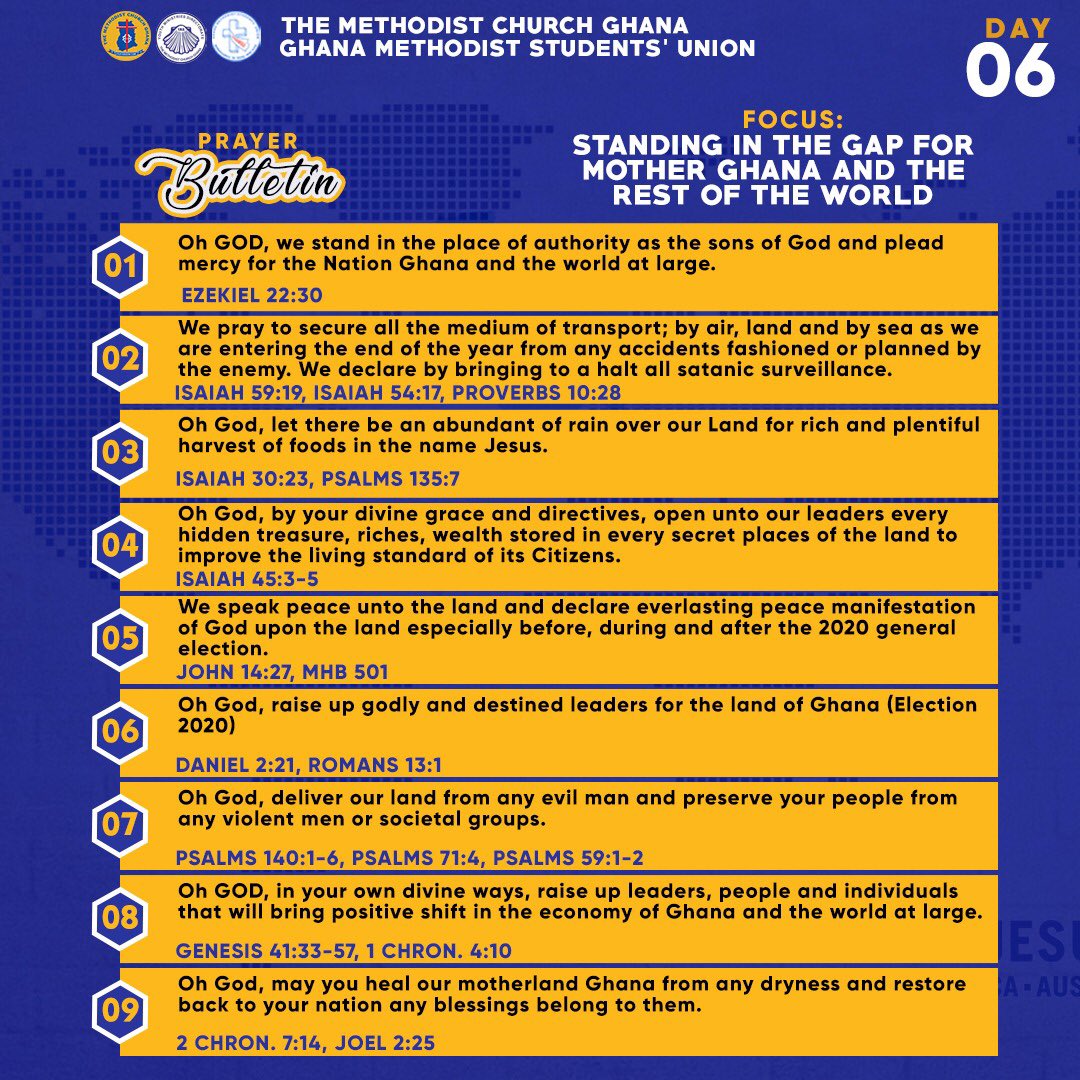 THE METHODIST CHURCH GHANA
GHANA METHODIST STUDENTS' UNION

DAY
06

PRAYER
Bulletin

FOCUS:
STANDING IN THE GAP FOR MOTHER GHANA AND THE REST OF THE WORLD

01
Oh GOD, we stand in the place of authority as the sons of God and plead mercy for the Nation Ghana and the world at large.
EZEKIEL 22:30

02
We pray to secure all the medium of transport; by air, land and by sea as we are entering the end of the year from any accidents fashioned or planned by the enemy. We declare by bringing to a halt all satanic surveillance.
ISAIAH 59:19, ISAIAH 54:17, PROVERBS 10:28

03
Oh God, let there be an abundant of rain over our Land for rich and plentiful harvest of foods in the name Jesus.
ISAIAH 30:23, PSALMS 135:7

04
Oh God, by your divine grace and directives, open unto our leaders every hidden treasure, riches, wealth stored in every secret places of the land to improve the living standard of its Citizens.
ISAIAH 45:3-5

05
We speak peace unto the land and declare everlasting peace manifestation of God upon the land especially before, during and after the 2020 general election.
JOHN 14:27, MHB 501

06
Oh God, raise up godly and destined leaders for the land of Ghana (Election 2020)
DANIEL 2:21, ROMANS 13:1

07
Oh God, deliver our land from any evil man and preserve your people from any violent men or societal groups.
PSALMS 140:1-6, PSALMS 71:4, PSALMS 59:1-2

08
Oh GOD, in your own divine ways, raise up leaders, people and individuals that will bring positive shift in the economy of Ghana and the world at large.
GENESIS 41:33-57, 1 CHRON. 4:10

09
Oh God, may you heal our motherland Ghana from any dryness and restore back to your nation any blessings belong to them.
2 CHRON. 7:14, JOEL 2:25