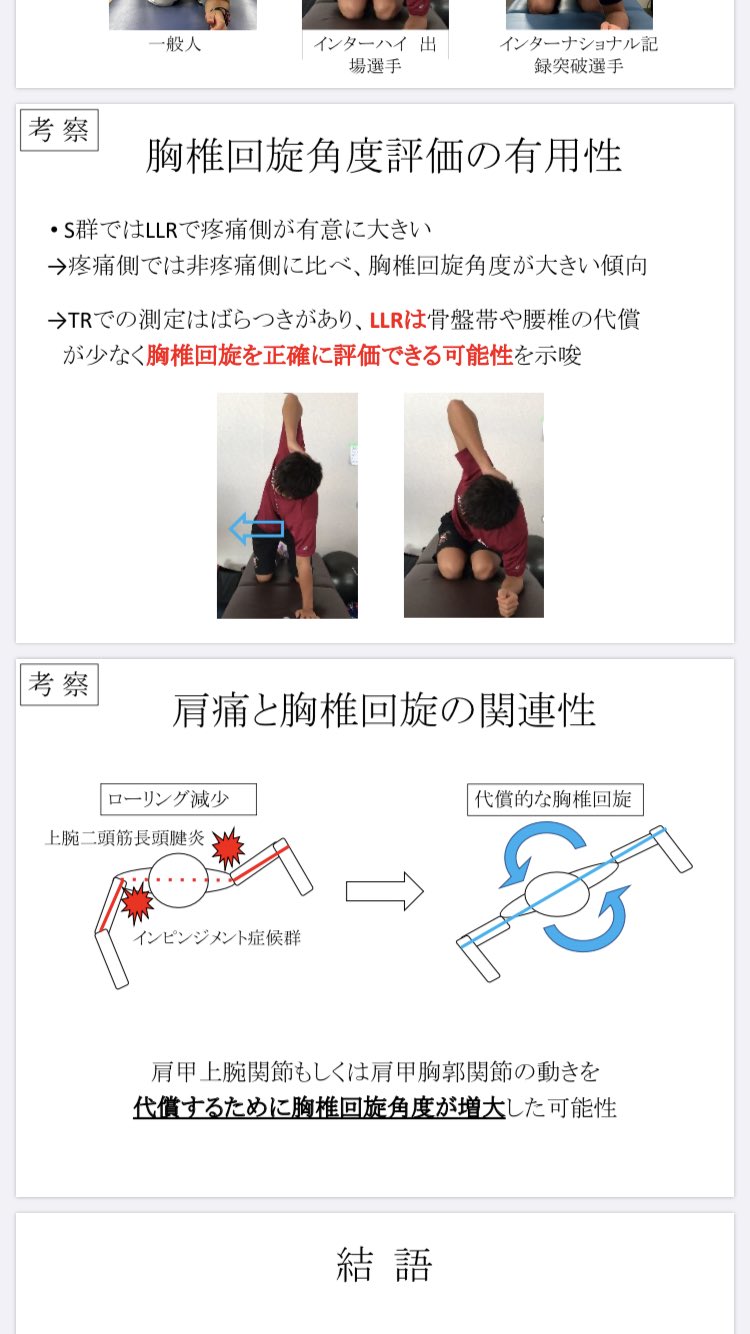 一般人

インターハイ 出場選手

インターナショナル記録突破選手

考 察

胸椎回旋角度評価の有用性

• S群ではLLRで疼痛側が有意に大きい
→疼痛側では非疼痛側に比べ、胸椎回旋角度が大きい傾向

→TRでの測定はばらつきがあり、LLRは骨盤帯や腰椎の代償が少なく胸椎回旋を正確に評価できる可能性を示唆

考 察

肩痛と胸椎回旋の関連性

ローリング減少

上腕二頭筋長頭腱炎

インピンジメント症候群

代償的な胸椎回旋

肩甲上腕関節もしくは肩甲胸郭関節の動きを代償するために胸椎回旋角度が増大した可能性

結 語