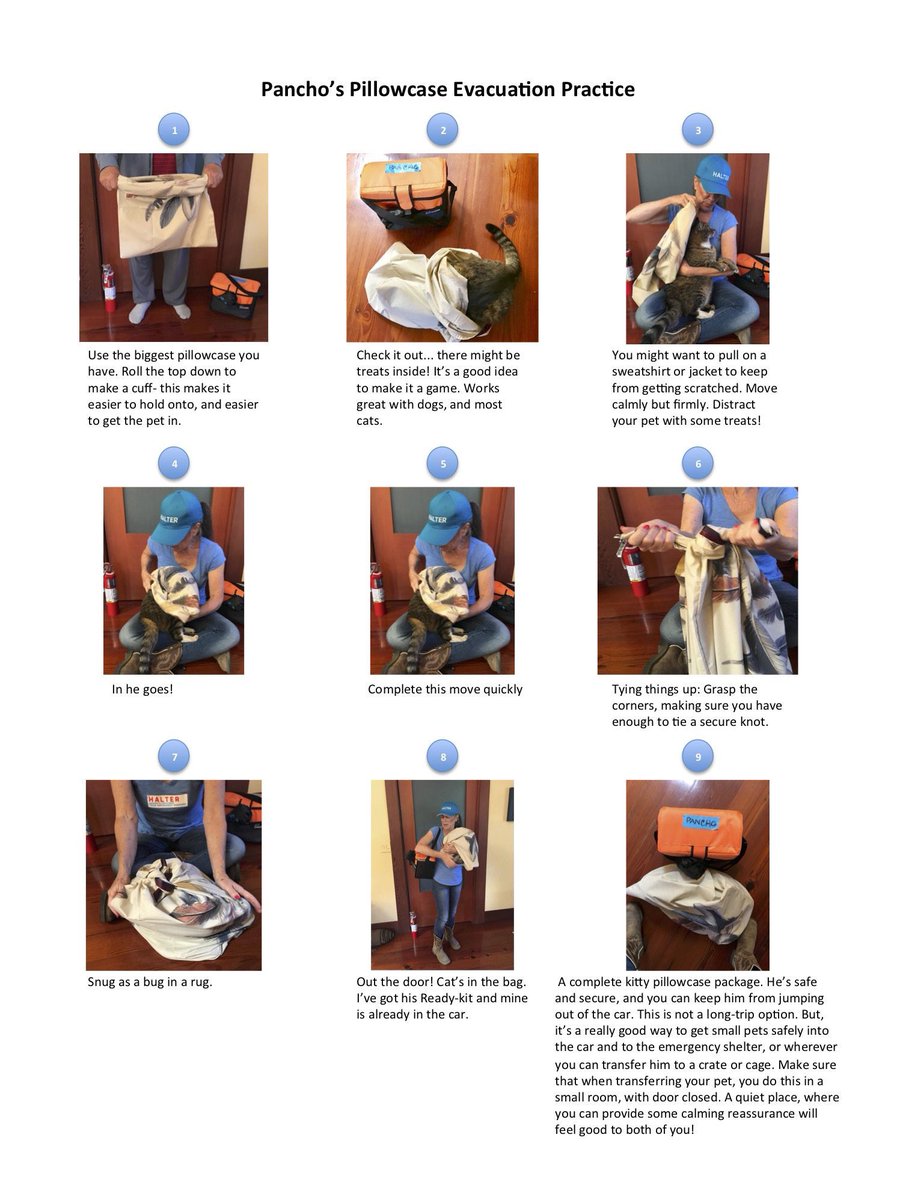 Pancho's Pillowcase Evacuation Practice

1

Use the biggest pillowcase you have. Roll the top down to make a cuff- this makes it easier to hold onto, and easier to get the pet in.

2

Check it out... there might be treats inside! It's a good idea to make it a game. Works great with dogs, and most cats.

3

HALTER

You might want to pull on a sweatshirt or jacket to keep from getting scratched. Move calmly but firmly. Distract your pet with some treats!

4

HALTER

In he goes!

5

HALTER

Complete this move quickly

6

Tying things up: Grasp the corners, making sure you have enough to tie a secure knot.

7

HALTER

Snug as a bug in a rug.

8

Out the door! Cat's in the bag. I've got his Ready-kit and mine is already in the car.

9

PANCHO

A complete kitty pillowcase package. He's safe and secure, and you can keep him from jumping out of the car. This is not a long-trip option. But, it's a really good way to get small pets safely into the car and to the emergency shelter, or wherever you can transfer him to a crate or cage. Make sure that when transferring your pet, you do this in a small room, with door closed. A quiet place, where you can provide some calming reassurance will feel good to both of you!