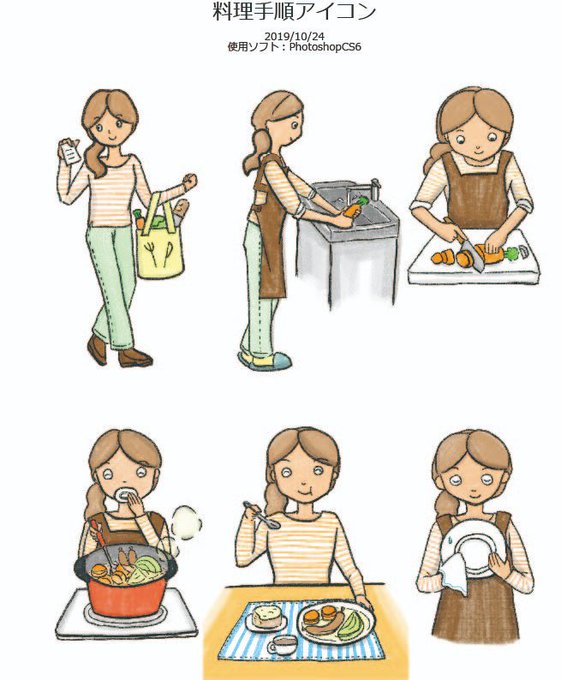 料理手順アイコン

2019/10/24
使用ソフト：PhotoshopCS6