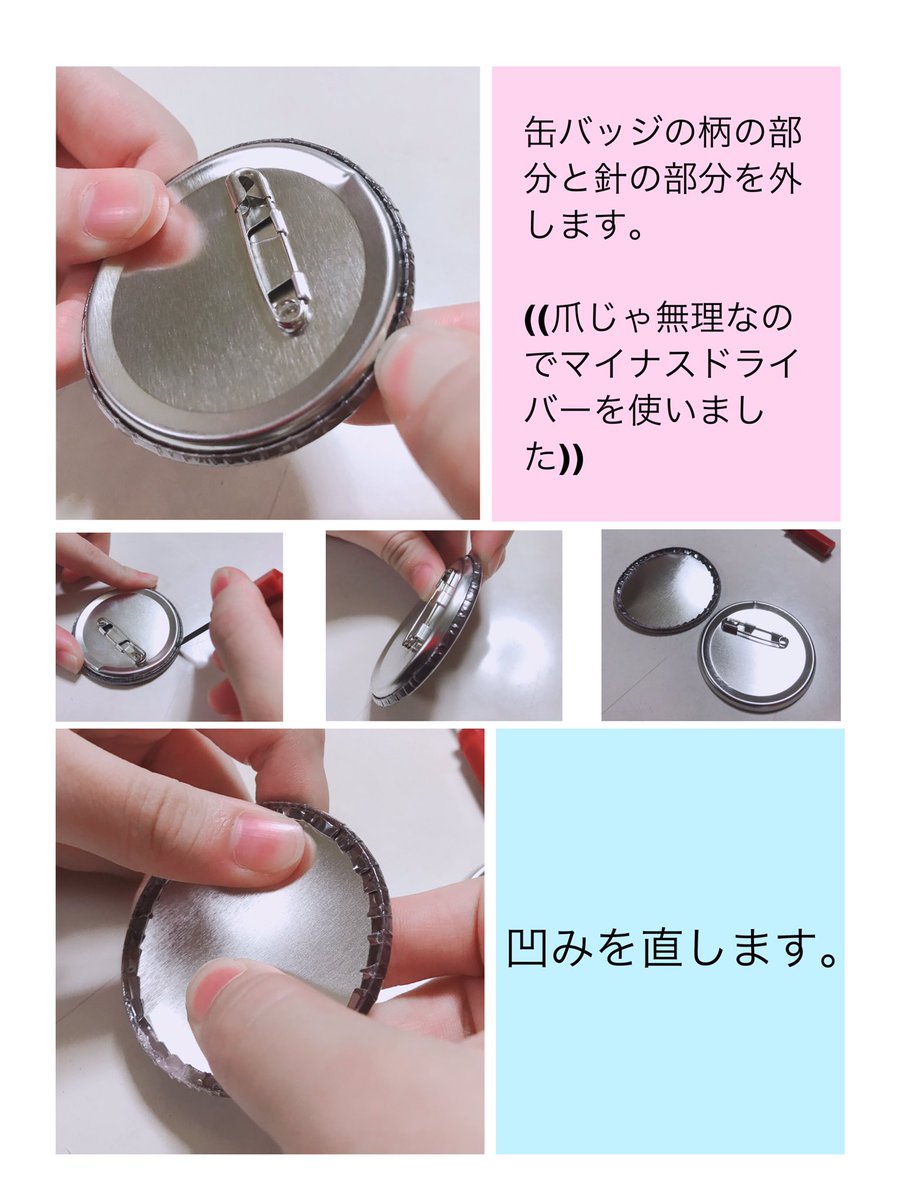 缶バッジの柄の部分と針の部分を外します。

((爪じゃ無理なのでマイナスドライバーを使いました))

凹みを直します。