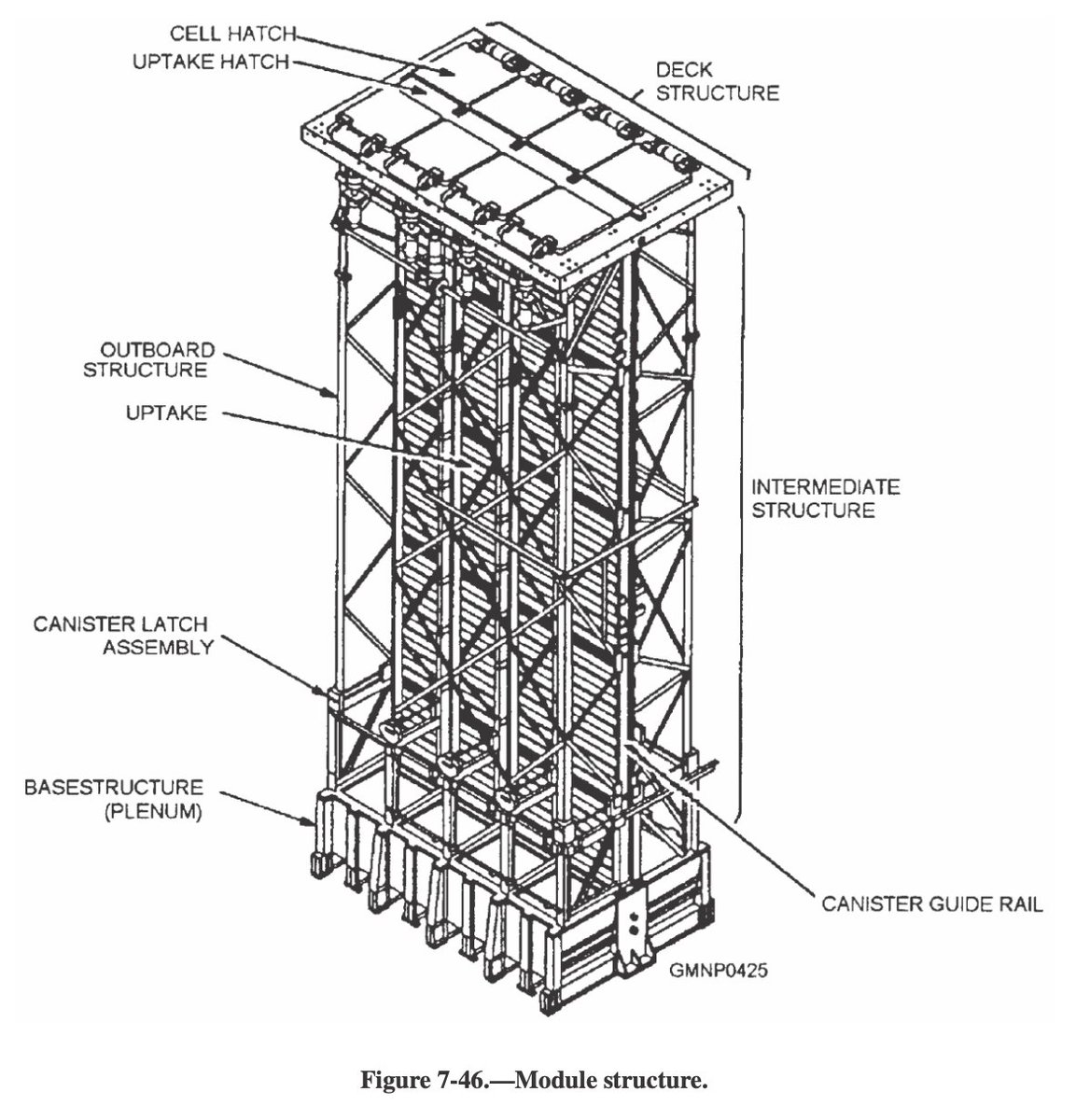 CELL HATCH
UPTAKE HATCH
DECK STRUCTURE
OUTBOARD STRUCTURE
UPTAKE
INTERMEDIATE STRUCTURE
CANISTER LATCH ASSEMBLY
BASESTRUCTURE (PLENUM)
CANISTER GUIDE RAIL
GMNP0425

Figure 7-46.—Module structure.