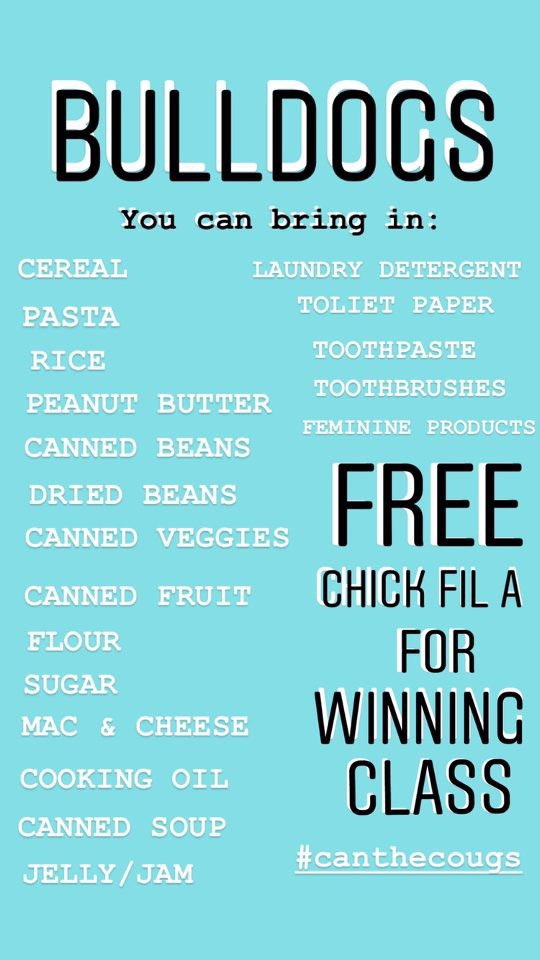 BULLDOGS

You can bring in:

CEREAL
PASTA
RICE
PEANUT BUTTER
CANNED BEANS
DRIED BEANS
CANNED VEGGIES
CANNED FRUIT
FLOUR
SUGAR
MAC & CHEESE
COOKING OIL
CANNED SOUP
JELLY/JAM

LAUNDRY DETERGENT
TOLIET PAPER
TOOTHPASTE
TOOTHBRUSHES
FEMININE PRODUCTS

FREE
CHICK FIL A
FOR
WINNING
CLASS

#canthecougs