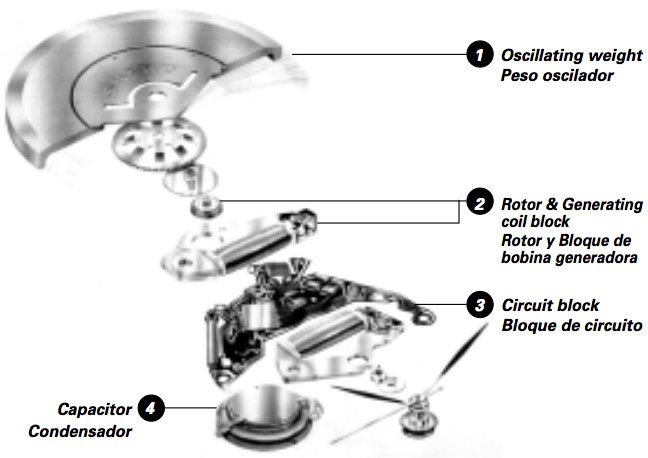 1 Oscillating weight
Peso oscilador

2 Rotor & Generating coil block
Rotor y Bloque de bobina generadora

3 Circuit block
Bloque de circuito

Capacitor
Condensador 4