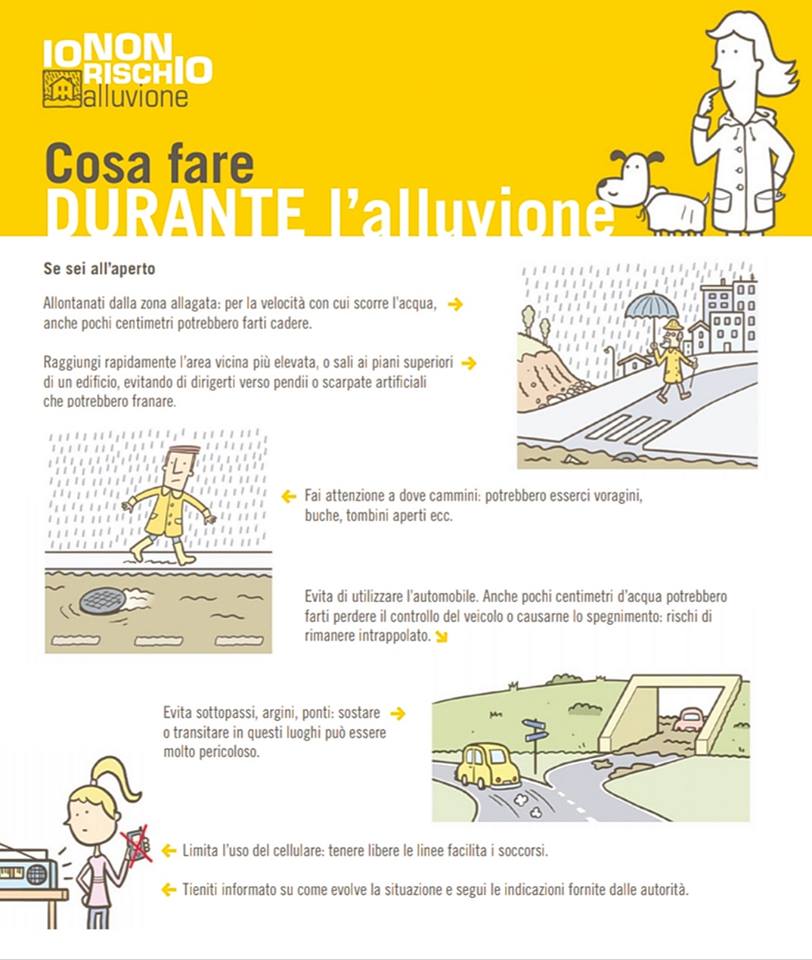 IO NON RISCHIO alluvione

Cosa fare
DURANTE l'alluvione

Se sei all'aperto

Allontanati dalla zona allagata: per la velocità con cui scorre l'acqua, anche pochi centimetri potrebbero farti cadere.

Raggiungi rapidamente l'area vicina più elevata, o sali ai piani superiori di un edificio, evitando di dirigerti verso pendii o scarpate artificiali che potrebbero franare.

Fai attenzione a dove cammini: potrebbero esserci voragini, buche, tombini aperti ecc.

Evita di utilizzare l'automobile. Anche pochi centimetri d'acqua potrebbero farti perdere il controllo del veicolo o causarne lo spegnimento: rischi di rimanere intrappolato.

Evita sottopassi, argini, ponti: sostare o transitare in questi luoghi può essere molto pericoloso.

Limita l'uso del cellulare: tenere libere le linee facilita i soccorsi.

Tieniti informato su come evolve la situazione e segui le indicazioni fornite dalle autorità.