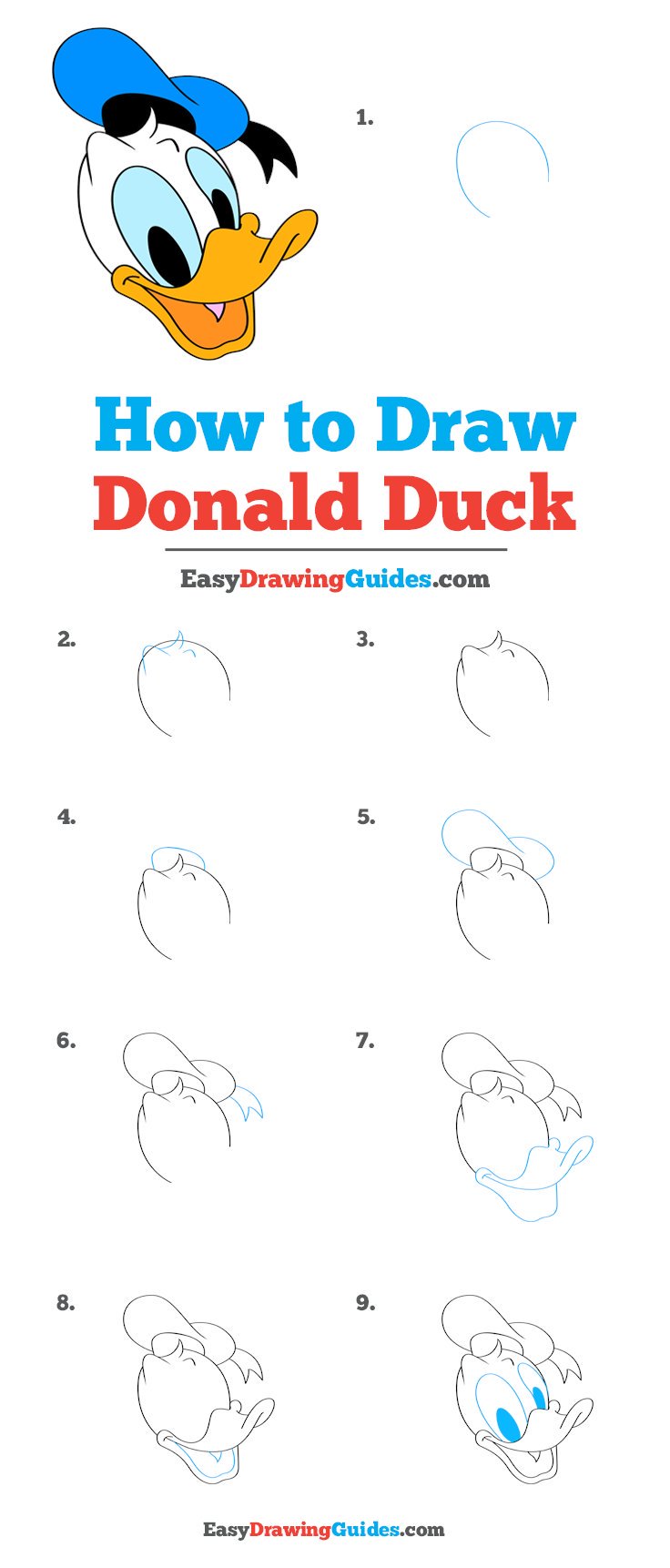 1.

How to Draw
Donald Duck

EasyDrawingGuides.com

2.

3.

4.

5.

6.

7.

8.

9.

EasyDrawingGuides.com