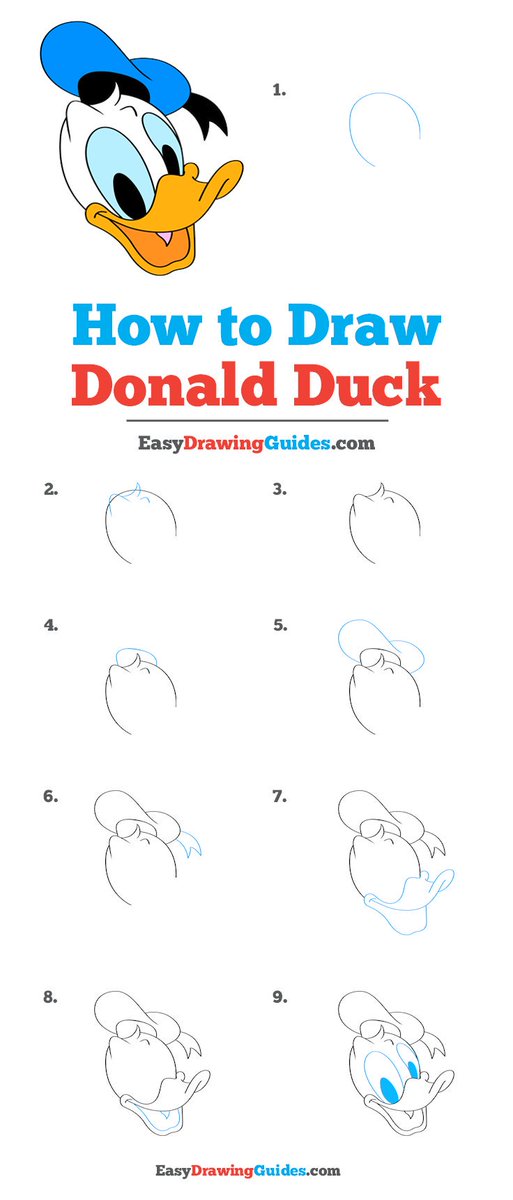 1.

How to Draw
Donald Duck

EasyDrawingGuides.com

2.

3.

4.

5.

6.

7.

8.

9.

EasyDrawingGuides.com