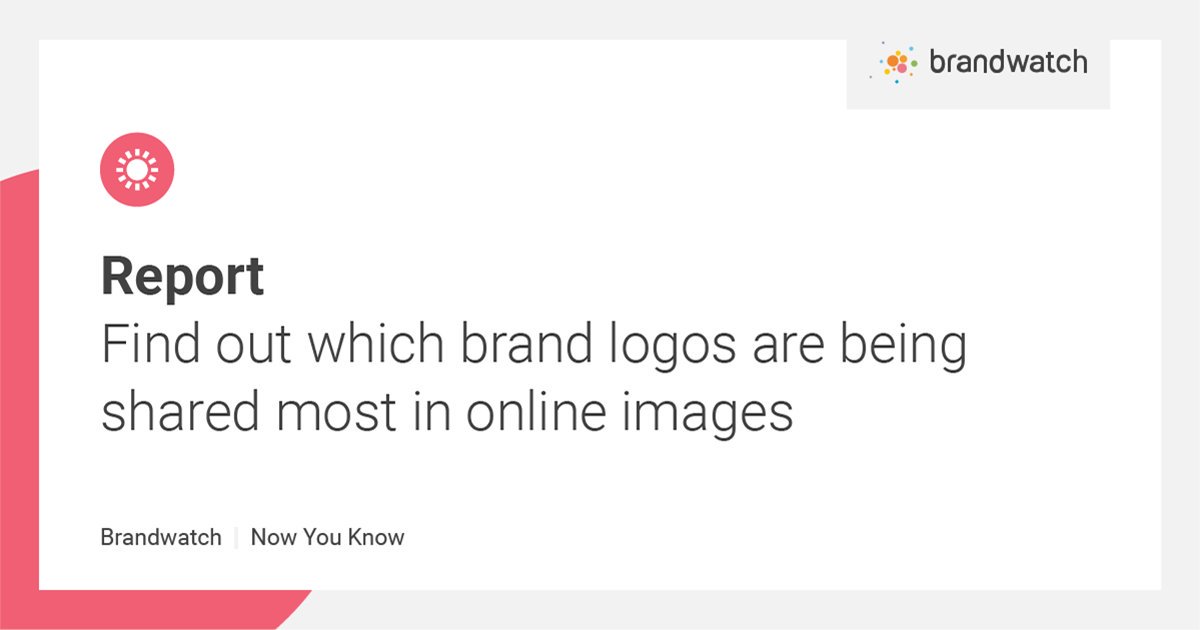 brandwatch

Report

Find out which brand logos are being shared most in online images

Brandwatch | Now You Know