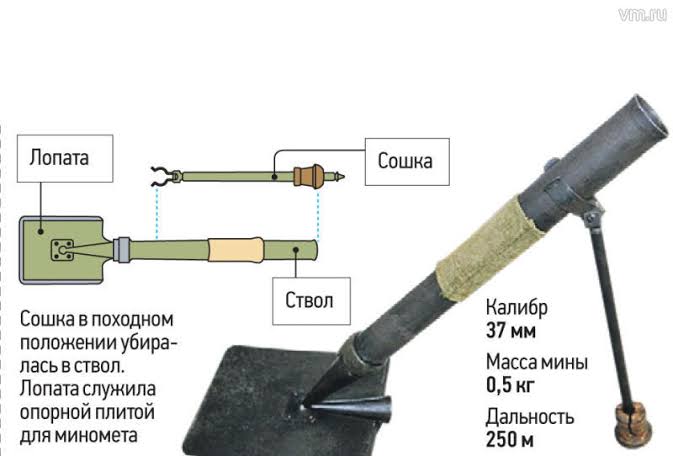 vm.ru

Лопата

Сошка

Ствол

Сошка в походном положении убиралась в ствол. Лопата служила опорной плитой для миномета

Калибр
37 мм

Масса мины
0,5 кг

Дальность
250 м