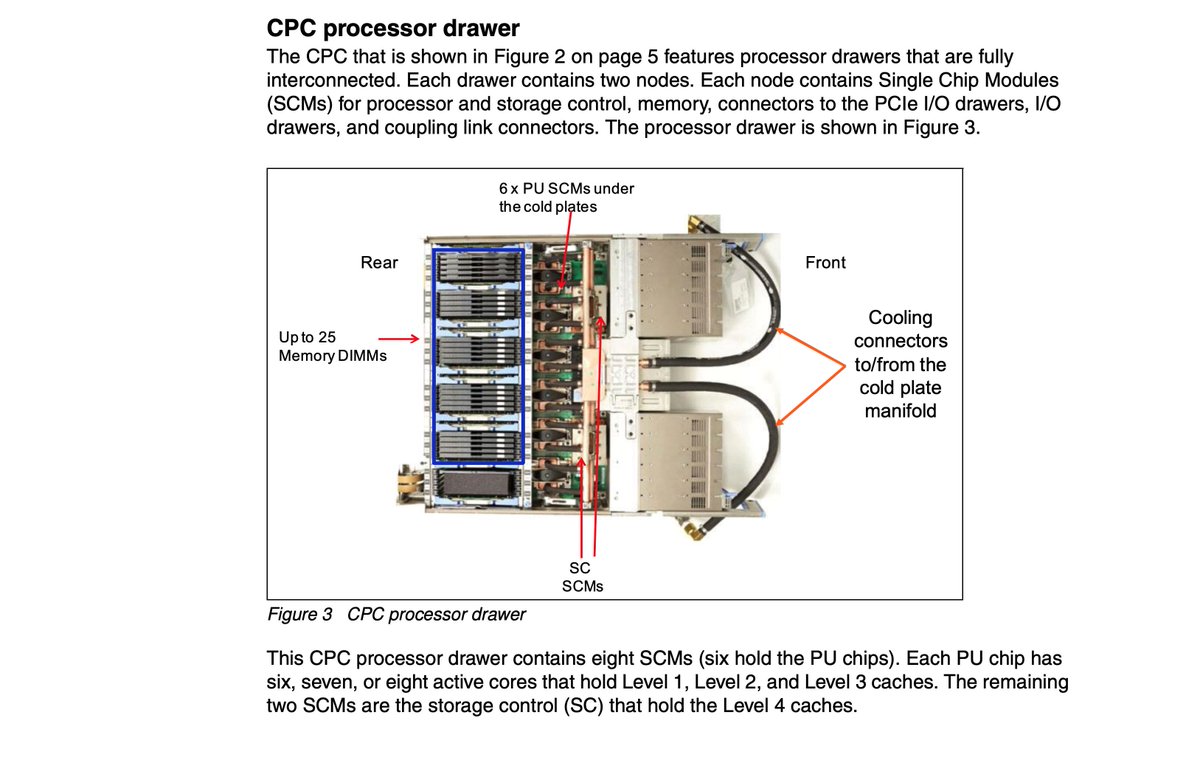 CPC processor drawer

The CPC that is shown in Figure 2 on page 5 features processor drawers that are fully interconnected. Each drawer contains two nodes. Each node contains Single Chip Modules (SCMs) for processor and storage control, memory, connectors to the PCIe I/O drawers, I/O drawers, and coupling link connectors. The processor drawer is shown in Figure 3.

6 x PU SCMs under the cold plates

Rear

Front

Up to 25 Memory DIMMs

Cooling connectors to/from the cold plate manifold

SC SCMs

Figure 3 CPC processor drawer

This CPC processor drawer contains eight SCMs (six hold the PU chips). Each PU chip has six, seven, or eight active cores that hold Level 1, Level 2, and Level 3 caches. The remaining two SCMs are the storage control (SC) that hold the Level 4 caches.