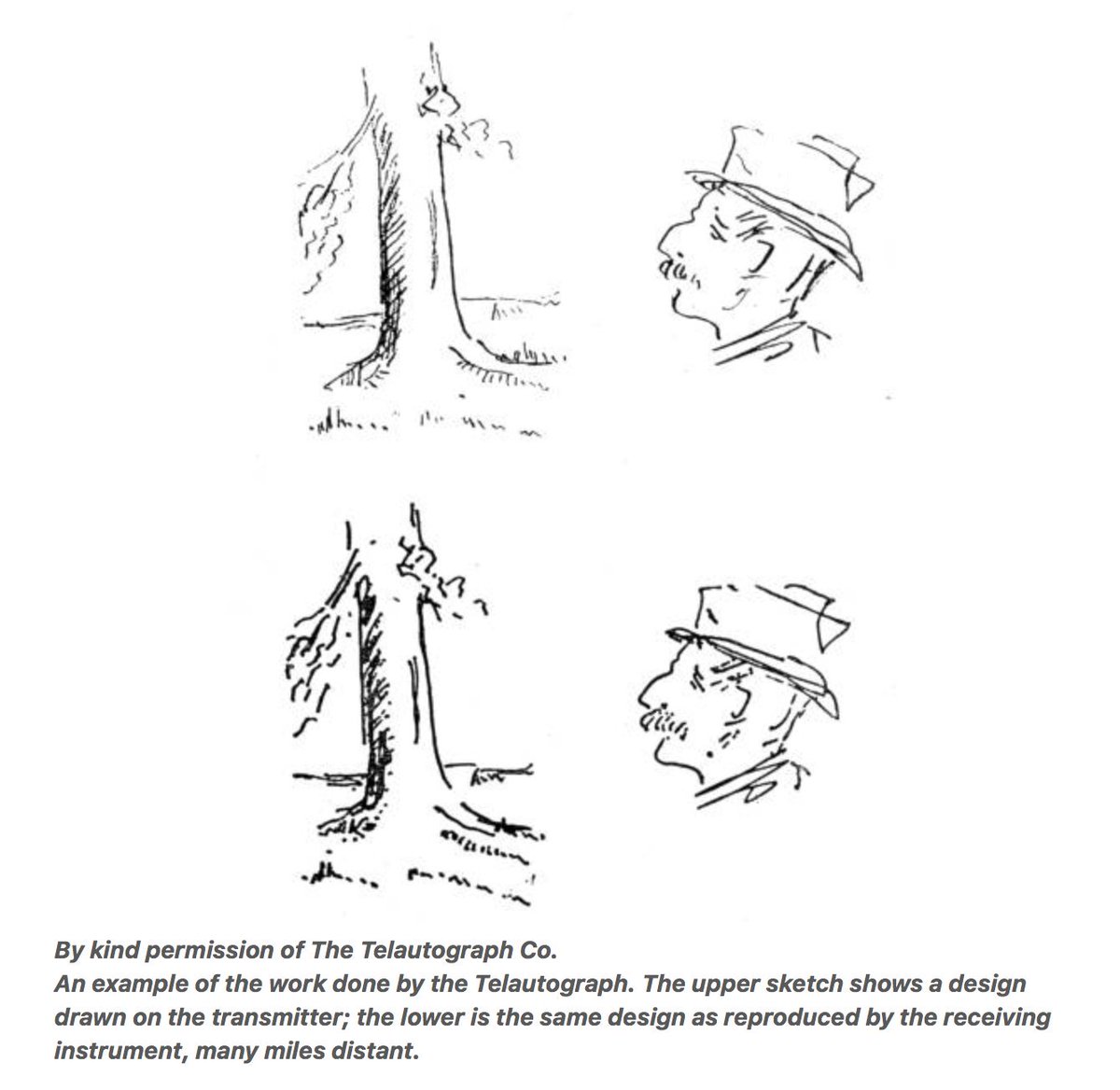 By kind permission of The Telautograph Co.
An example of the work done by the Telautograph. The upper sketch shows a design drawn on the transmitter; the lower is the same design as reproduced by the receiving instrument, many miles distant.