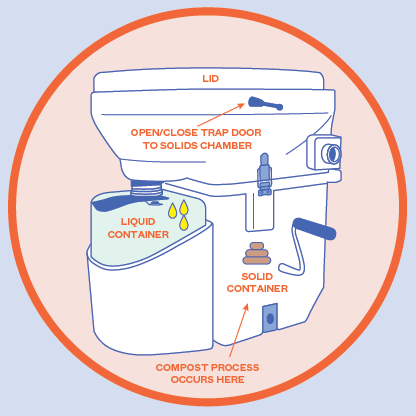 LID

OPEN/CLOSE TRAP DOOR TO SOLIDS CHAMBER

LIQUID CONTAINER

SOLID CONTAINER

COMPOST PROCESS OCCURS HERE