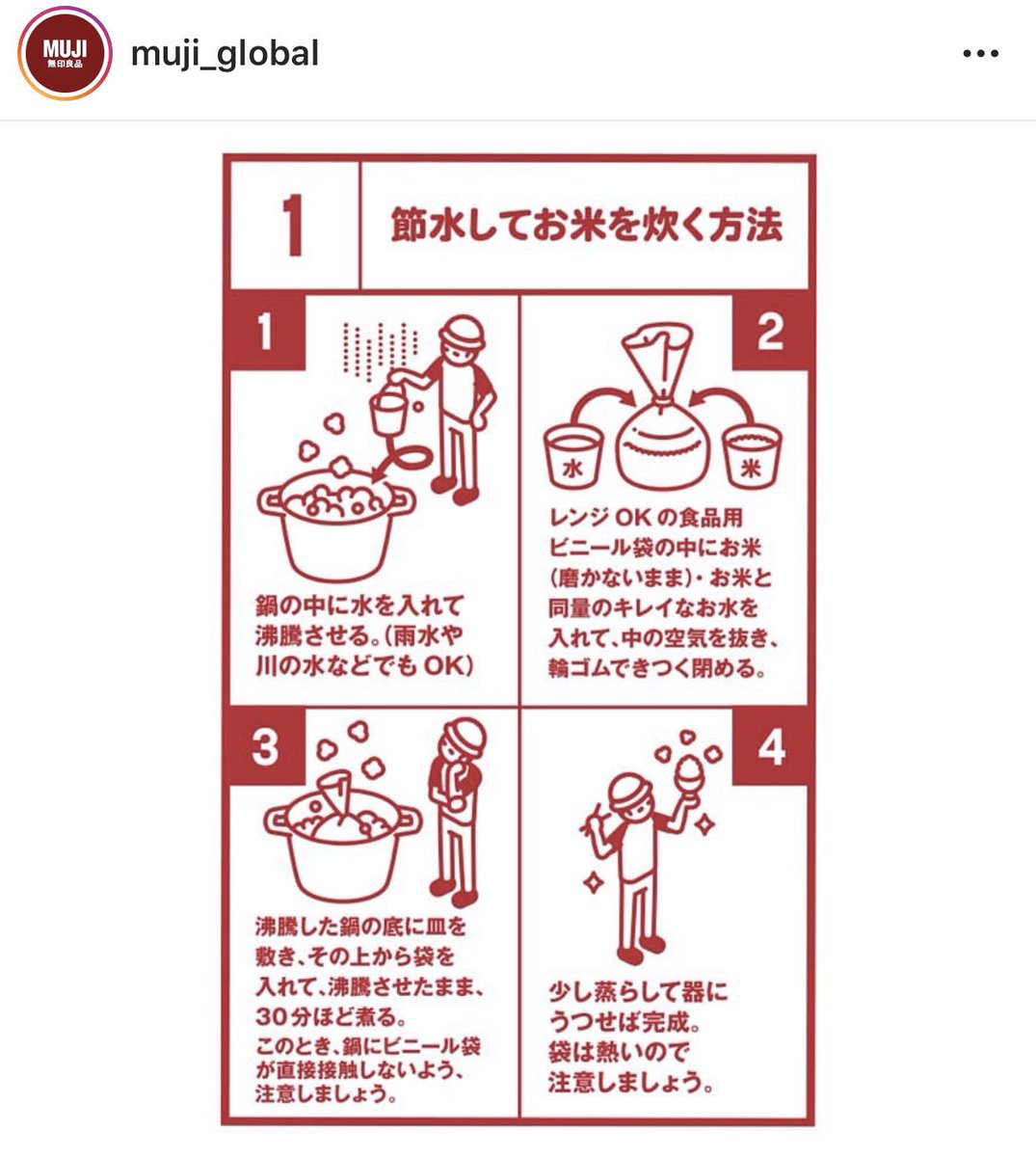 MUJI
無印良品
muji_global

1

節水してお米を炊く方法

1

鍋の中に水を入れて沸騰させる。(雨水や川の水などでもOK)

2

水

米

レンジOKの食品用ビニール袋の中にお米(磨かないまま)・お米と同量のキレイなお水を入れて、中の空気を抜き、輪ゴムできつく閉める。

3

沸騰した鍋の底に皿を敷き、その上から袋を入れて、沸騰させたまま、30分ほど煮る。
このとき、鍋にビニール袋が直接接触しないよう、注意しましょう。

4

少し蒸らして器にうつせば完成。袋は熱いので注意しましょう。