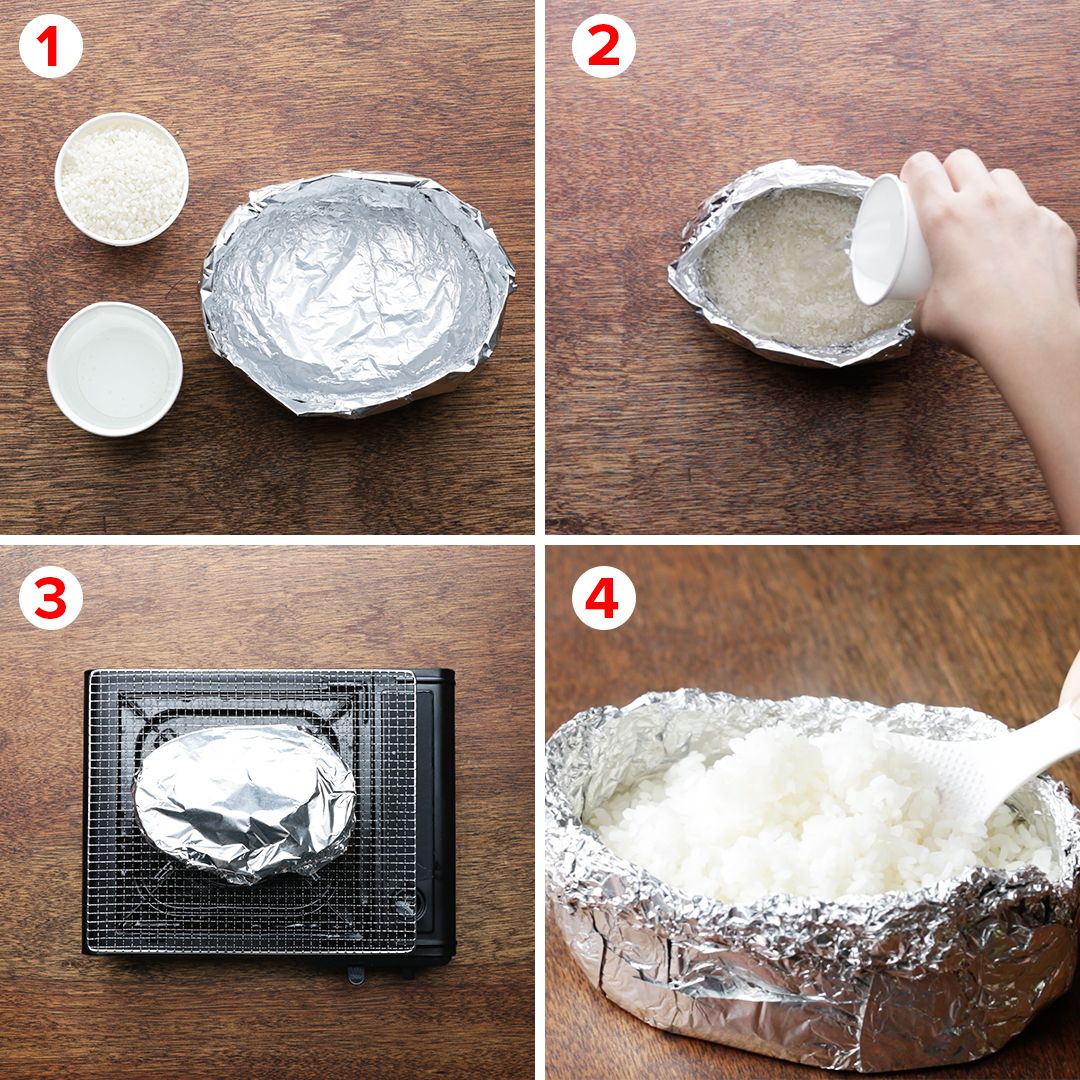 1
2
3
4