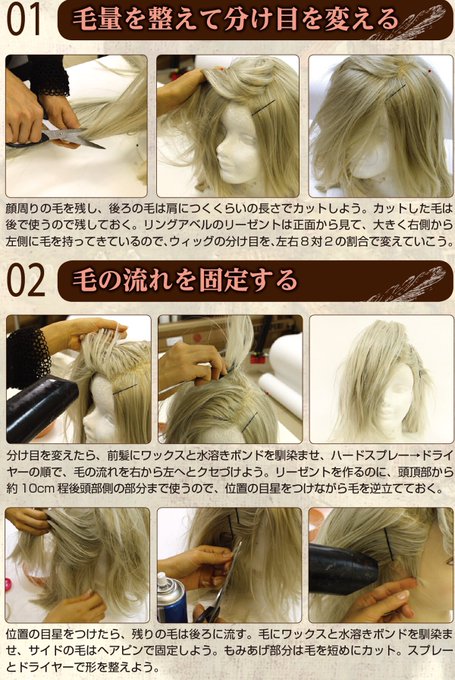 01 毛量を整えて分け目を変える

顔周りの毛を残し、後ろの毛は肩につくくらいの長さでカットしよう。カットした毛は後で使うので残しておく。リングアベルのリーゼントは正面から見て、大きく右側から左側に毛を持ってきているので、ウィッグの分け目を、左右８対２の割合で変えていこう。

02 毛の流れを固定する

分け目を変えたら、前髪にワックスと水溶きボンドを馴染ませ、ハードスプレー→ドライヤーの順で、毛の流れを右から左へとクセづけよう。リーゼントを作るのに、頭頂部から約 10cm 程後頭部側の部分まで使うので、位置の目星をつけながら毛を逆立てておく。

位置の目星をつけたら、残りの毛は後ろに流す。毛にワックスと水溶きボンドを馴染ませ、サイドの毛はヘアピンで固定しよう。もみあげ部分は毛を短めにカット。スプレーとドライヤーで形を整えよう。