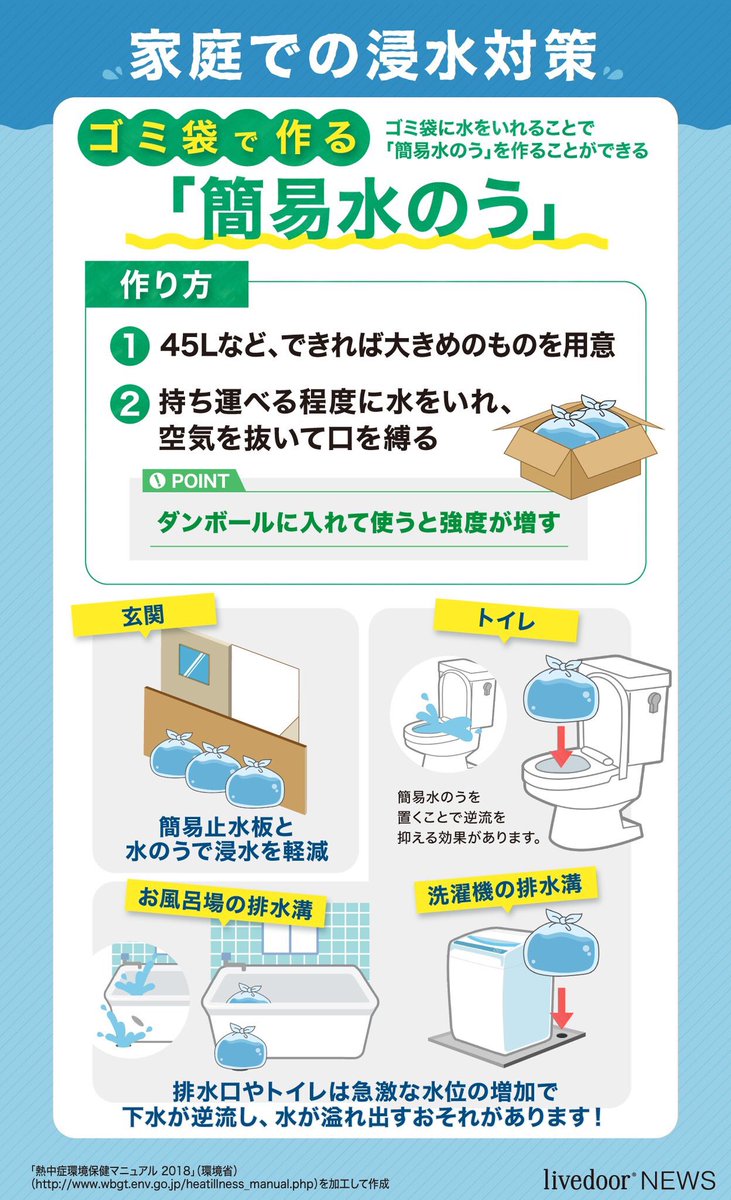 家庭での浸水対策

ゴミ袋で作る

ゴミ袋に水をいれることで「簡易水のう」を作ることができる

「簡易水のう」

作り方

1 45Lなど、できれば大きめのものを用意

2 持ち運べる程度に水をいれ、空気を抜いて口を縛る

POINT

ダンボールに入れて使うと強度が増す

玄関

簡易止水板と水のうで浸水を軽減

トイレ

簡易水のうを置くことで逆流を抑える効果があります。

お風呂場の排水溝

洗濯機の排水溝

排水口やトイレは急激な水位の増加で下水が逆流し、水が溢れ出すおそれがあります！

「熱中症環境保健マニュアル 2018」（環境省）(http://www.wbgt.env.go.jp/heatillness_manual.php)を加工して作成

livedoor NEWS