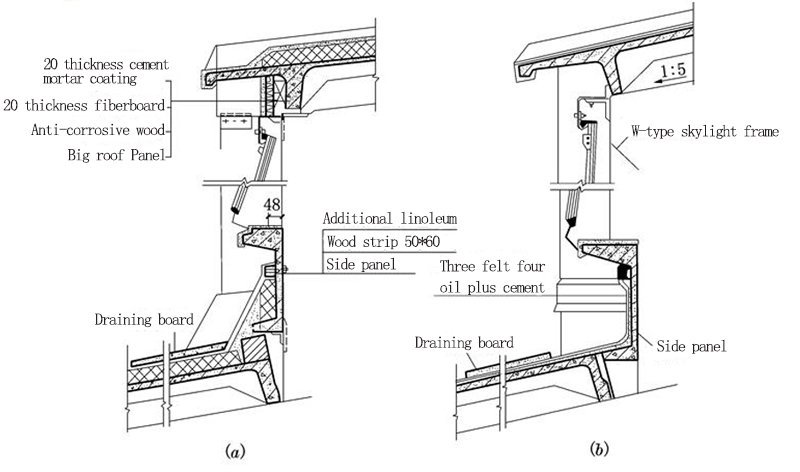 20 thickness cement mortar coating
20 thickness fiberboard
Anti-corrosive wood
Big roof Panel
48
Additional linoleum
Wood strip 50*60
Side panel
Draining board
(a)
1:5
W-type skylight frame
Three felt four oil plus cement
Draining board
Side panel
(b)