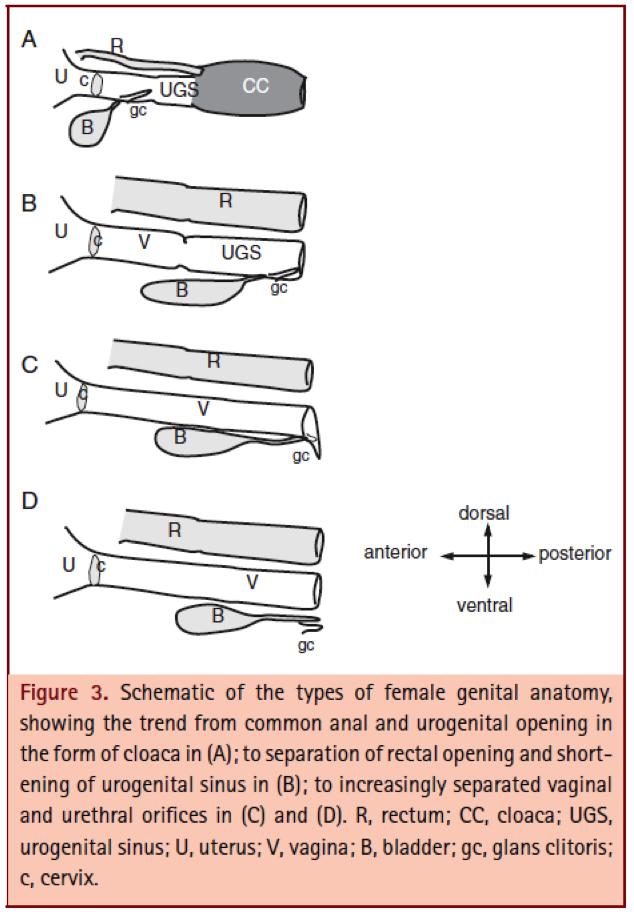 A
R
U
c
UGS
CC
gc
B

B
R
U
c
V
UGS
B
gc

C
R
U
c
V
B
gc

D
R
U
c
V
B
gc

dorsal
anterior
posterior
ventral

Figure 3. Schematic of the types of female genital anatomy, showing the trend from common anal and urogenital opening in the form of cloaca in (A); to separation of rectal opening and shortening of urogenital sinus in (B); to increasingly separated vaginal and urethral orifices in (C) and (D). R, rectum; CC, cloaca; UGS, urogenital sinus; U, uterus; V, vagina; B, bladder; gc, glans clitoris; c, cervix.