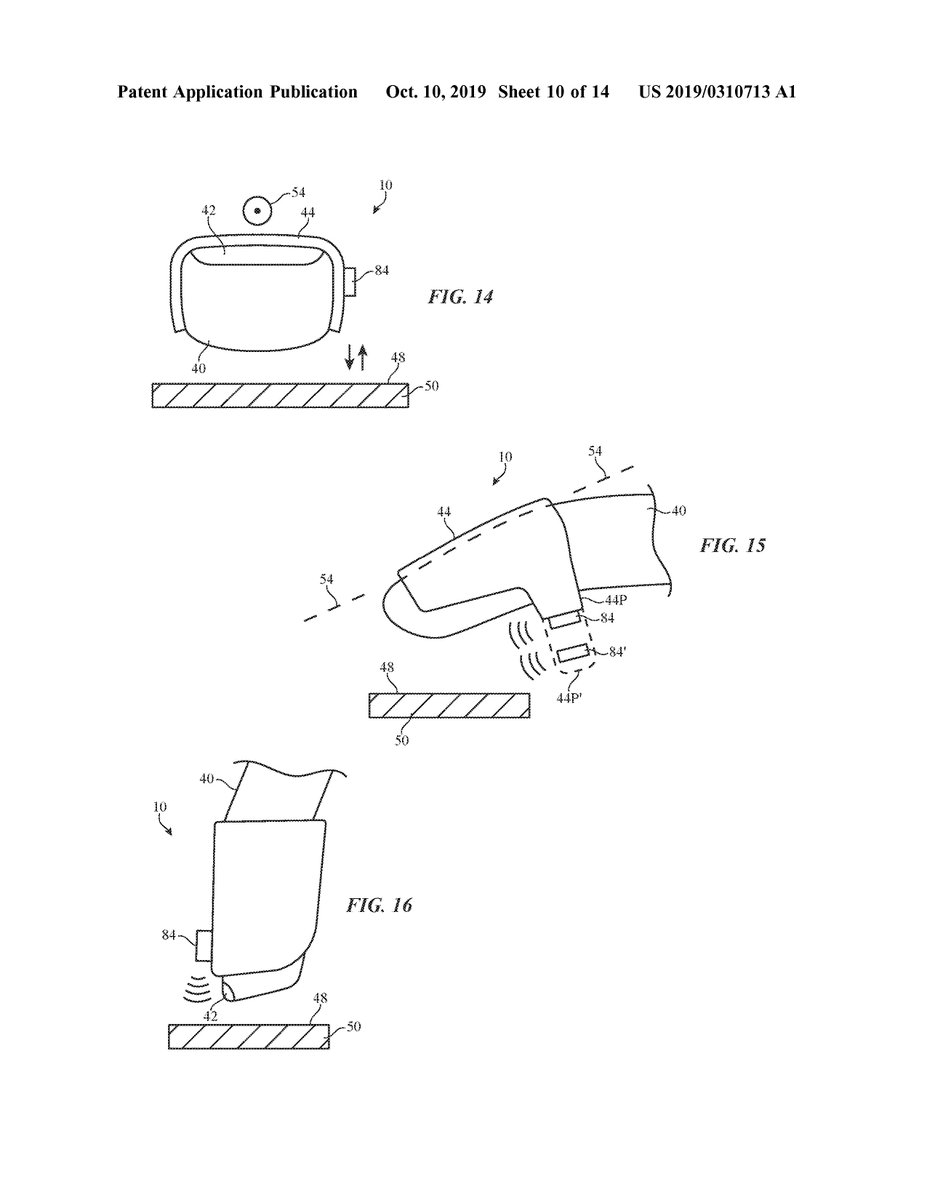 Patent Application Publication Oct. 10, 2019 Sheet 10 of 14 US 2019/0310713 A1

54
10
42
44
84
FIG. 14
40
48
50

10
54
44
40
FIG. 15
54
44P
84
84'
44P'
48
50

40
10
FIG. 16
84
42
48
50