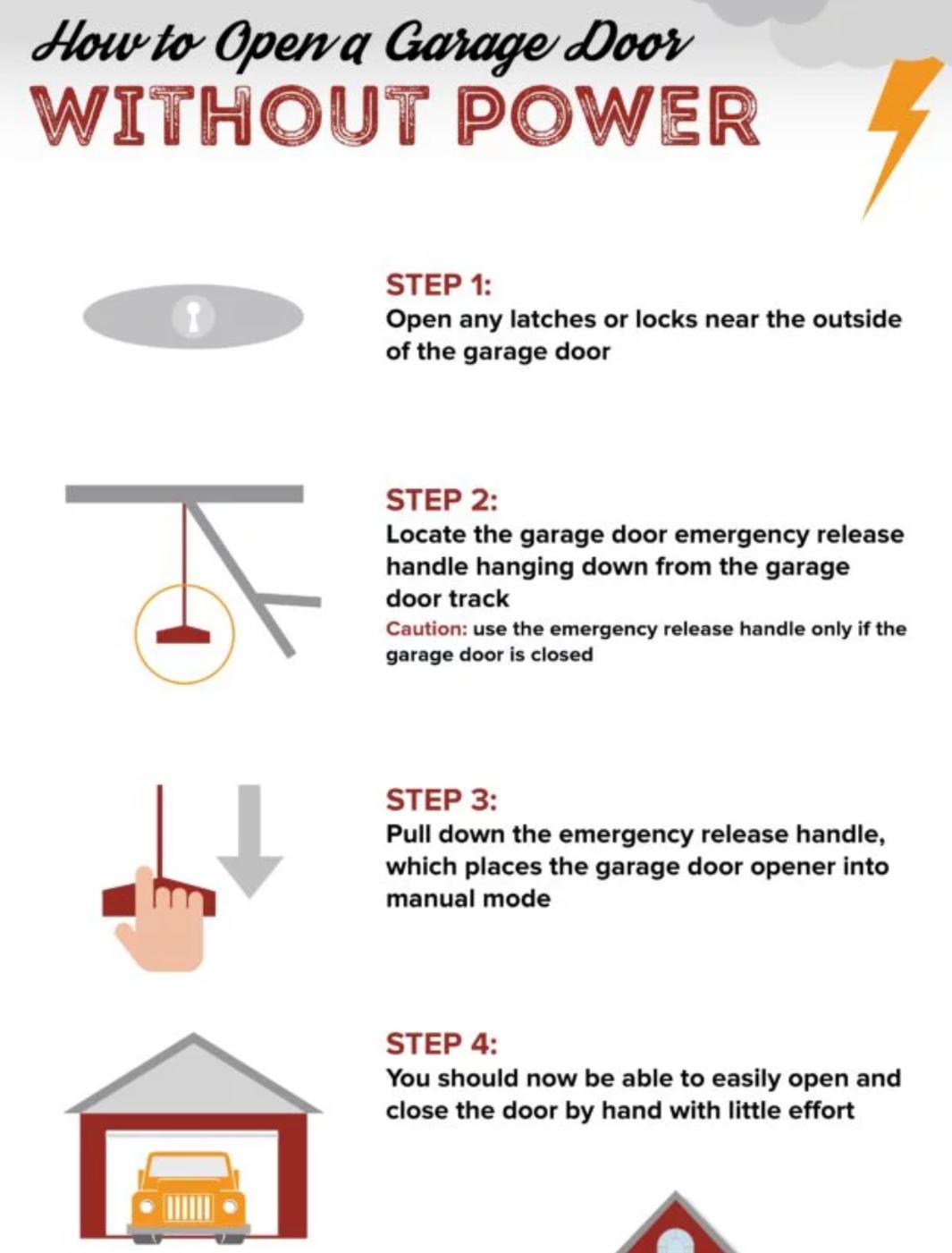 How to Open a Garage Door
WITHOUT POWER

STEP 1:
Open any latches or locks near the outside of the garage door

STEP 2:
Locate the garage door emergency release handle hanging down from the garage door track
Caution: use the emergency release handle only if the garage door is closed

STEP 3:
Pull down the emergency release handle, which places the garage door opener into manual mode

STEP 4:
You should now be able to easily open and close the door by hand with little effort