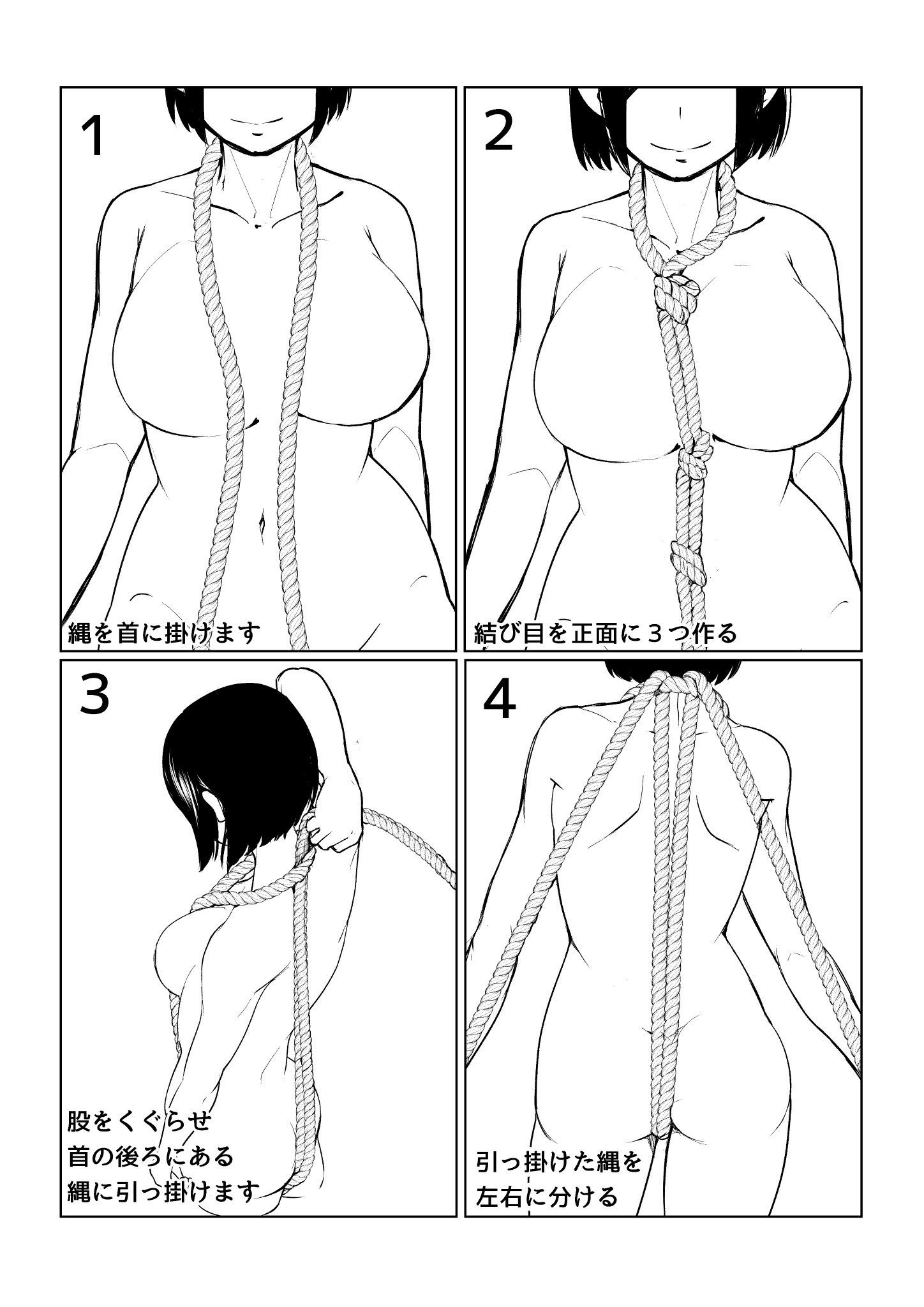 1

縄を首に掛けます

2

結び目を正面に３つ作る

3

股をくぐらせ
首の後ろにある
縄に引っ掛けます

4

引っ掛けた縄を
左右に分ける