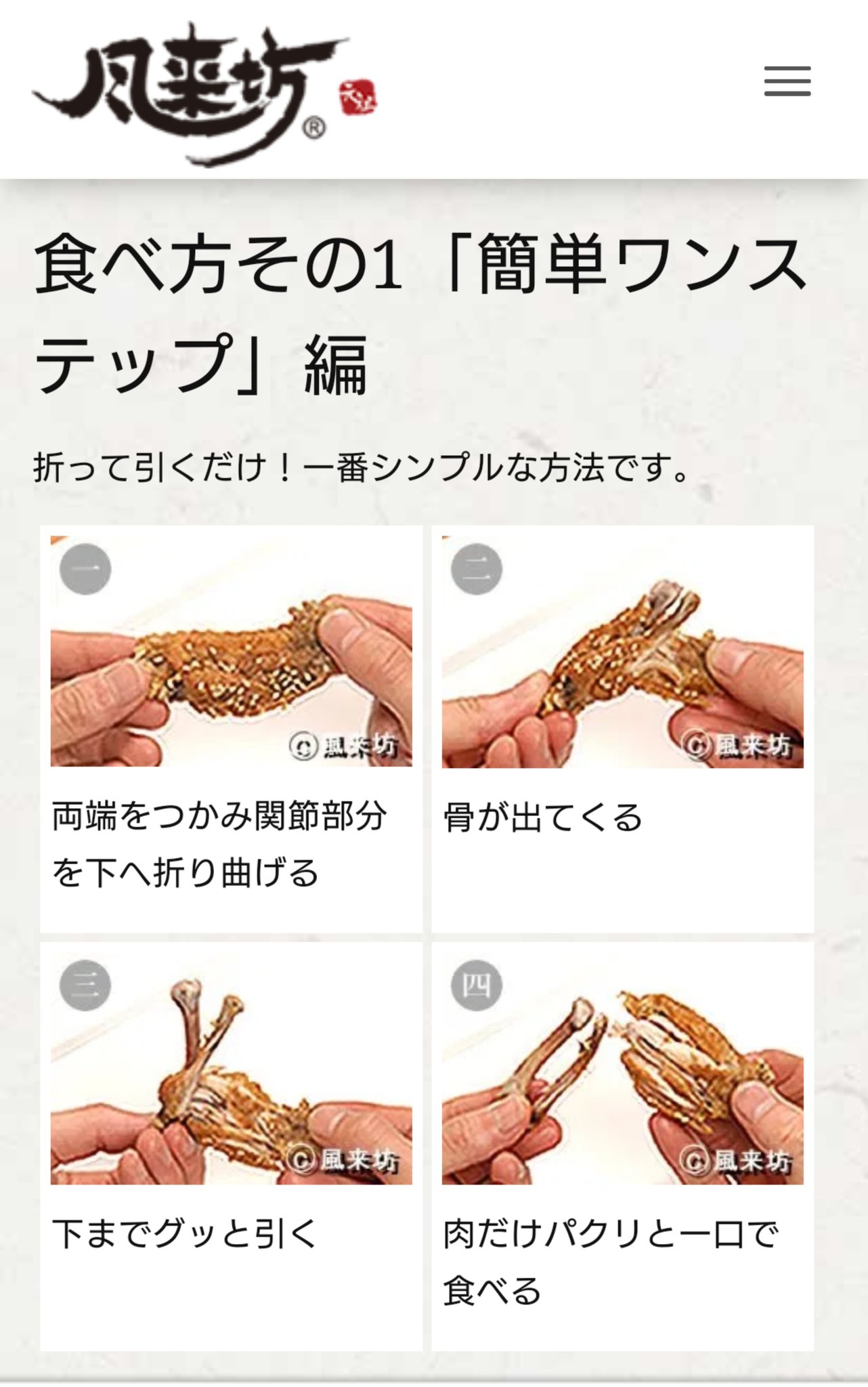 風来坊®

食べ方その1「簡単ワンステップ」編

折って引くだけ！一番シンプルな方法です。

一

©風来坊

両端をつかみ関節部分を下へ折り曲げる

二

©風来坊

骨が出てくる

三

©風来坊

下までグッと引く

四

©風来坊

肉だけパクリと一口で食べる