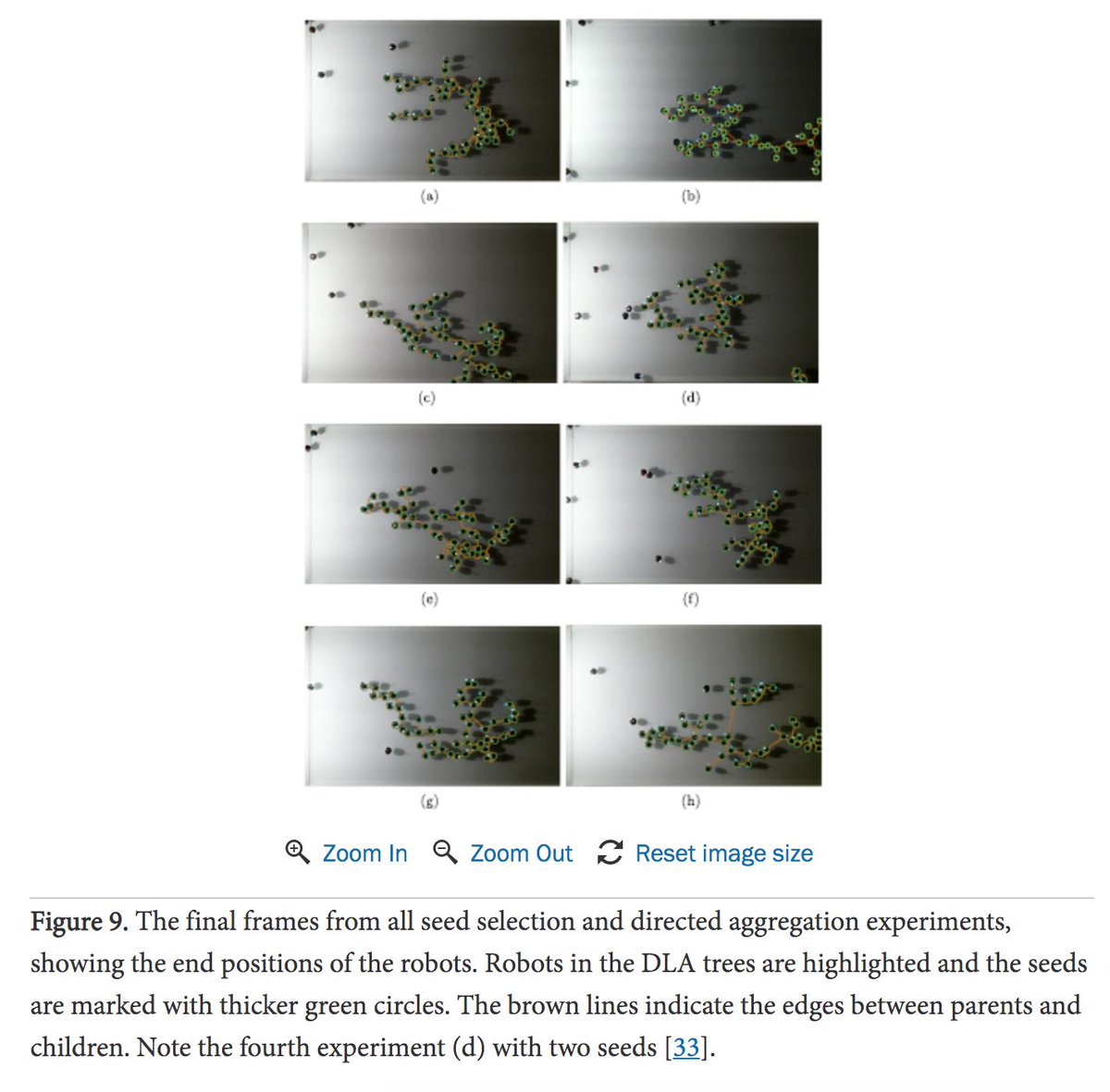 (a)

(b)

(c)

(d)

(e)

(f)

(g)

(h)

Zoom In Zoom Out Reset image size

Figure 9. The final frames from all seed selection and directed aggregation experiments, showing the end positions of the robots. Robots in the DLA trees are highlighted and the seeds are marked with thicker green circles. The brown lines indicate the edges between parents and children. Note the fourth experiment (d) with two seeds [33].