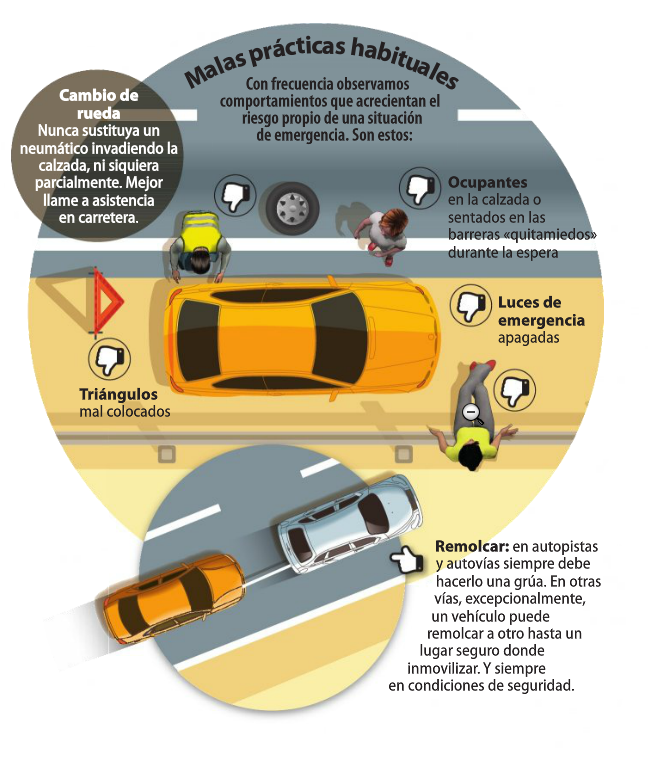 Malas prácticas habituales

Con frecuencia observamos comportamientos que acrecientan el riesgo propio de una situación de emergencia. Son estos:

Cambio de rueda
Nunca sustituya un neumático invadiendo la calzada, ni siquiera parcialmente. Mejor llame a asistencia en carretera.

Ocupantes en la calzada o sentados en las barreras «quitamiedos» durante la espera

Luces de emergencia apagadas

Triángulos mal colocados

Remolcar: en autopistas y autovías siempre debe hacerlo una grúa. En otras vías, excepcionalmente, un vehículo puede remolcar a otro hasta un lugar seguro donde inmovilizar. Y siempre en condiciones de seguridad.