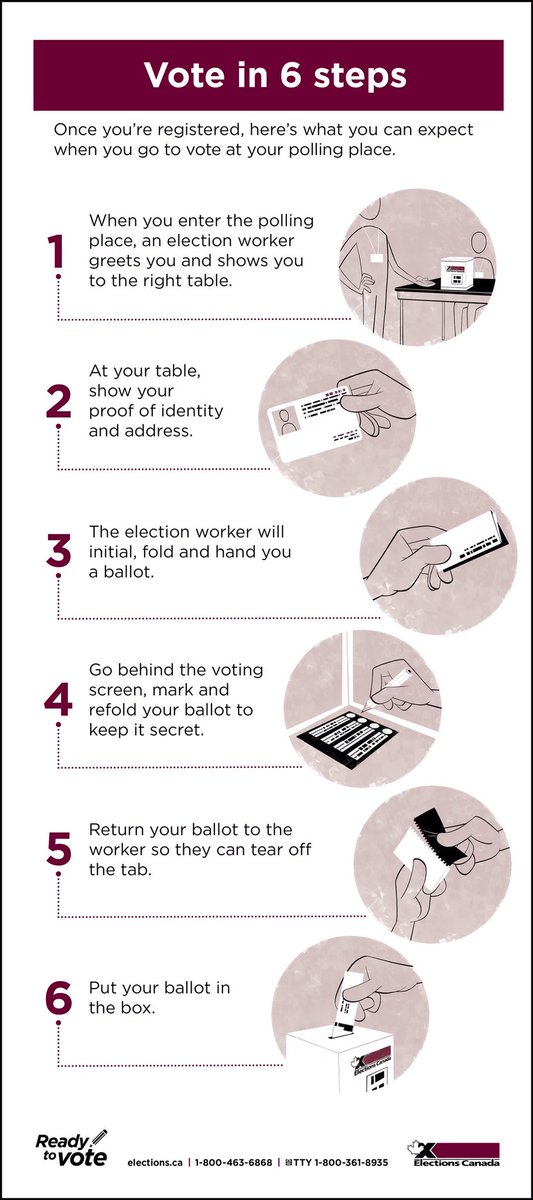 Vote in 6 steps

Once you're registered, here's what you can expect when you go to vote at your polling place.

1 When you enter the polling place, an election worker greets you and shows you to the right table.

2 At your table, show your proof of identity and address.

3 The election worker will initial, fold and hand you a ballot.

4 Go behind the voting screen, mark and refold your ballot to keep it secret.

5 Return your ballot to the worker so they can tear off the tab.

6 Put your ballot in the box.

Elections Canada

Ready to vote

elections.ca | 1-800-463-6868 | TTY 1-800-361-8935

Elections Canada