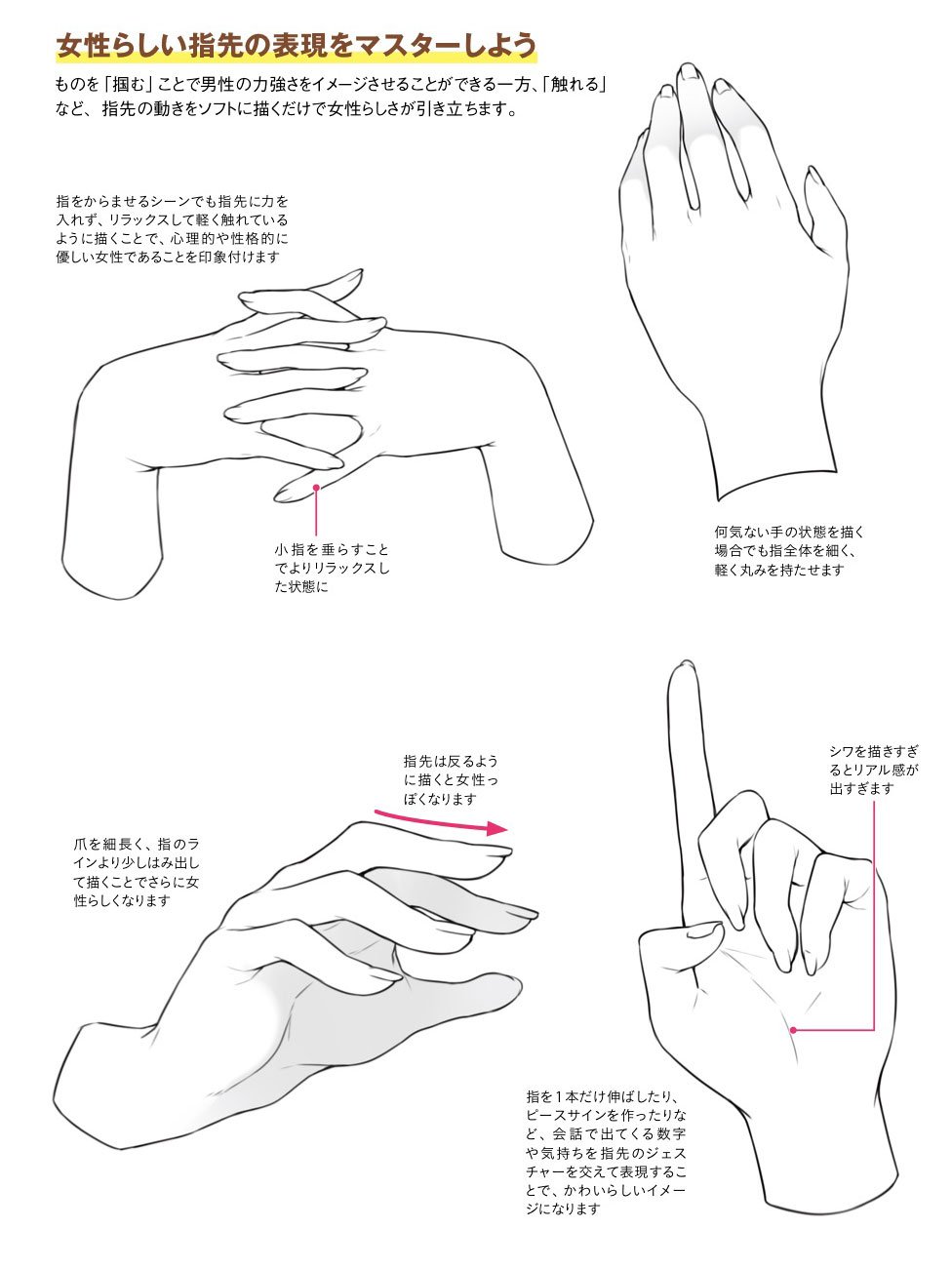 女性らしい指先の表現をマスターしよう

ものを「掴む」ことで男性の力強さをイメージさせることができる一方、「触れる」など、指先の動きをソフトに描くだけで女性らしさが引き立ちます。

指をからませるシーンでも指先に力を入れず、リラックスして軽く触れているように描くことで、心理的や性格的に優しい女性であることを印象付けます

小指を垂らすことでよりリラックスした状態に

何気ない手の状態を描く場合でも指全体を細く、軽く丸みを持たせます

指先は反るように描くと女性っぽくなります

爪を細長く、指のラインより少しはみ出して描くことでさらに女性らしくなります

シワを描きすぎるとリアル感が出すぎます

指を1本だけ伸ばしたり、ピースサインを作ったりなど、会話で出てくる数字や気持ちを指先のジェスチャーを交えて表現することで、かわいらしいイメージになります