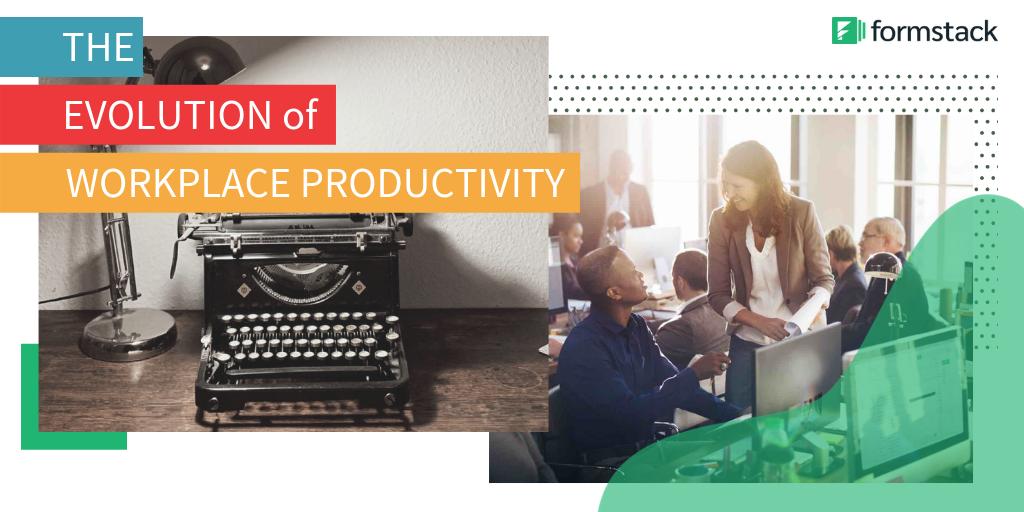 THE
EVOLUTION of
WORKPLACE PRODUCTIVITY

formstack